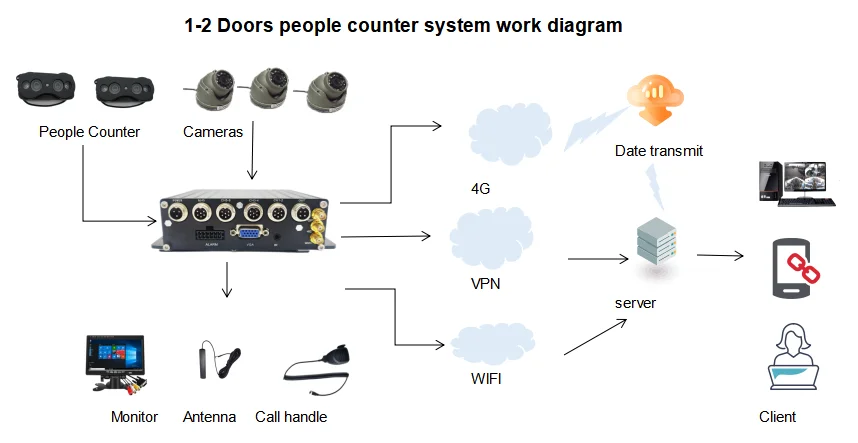 1-2 Doors people counter system work diagram

People Counter

Cameras

Date transmit

4G

VPN

server

WIFI

Monitor

Antenna

Call handle

Client