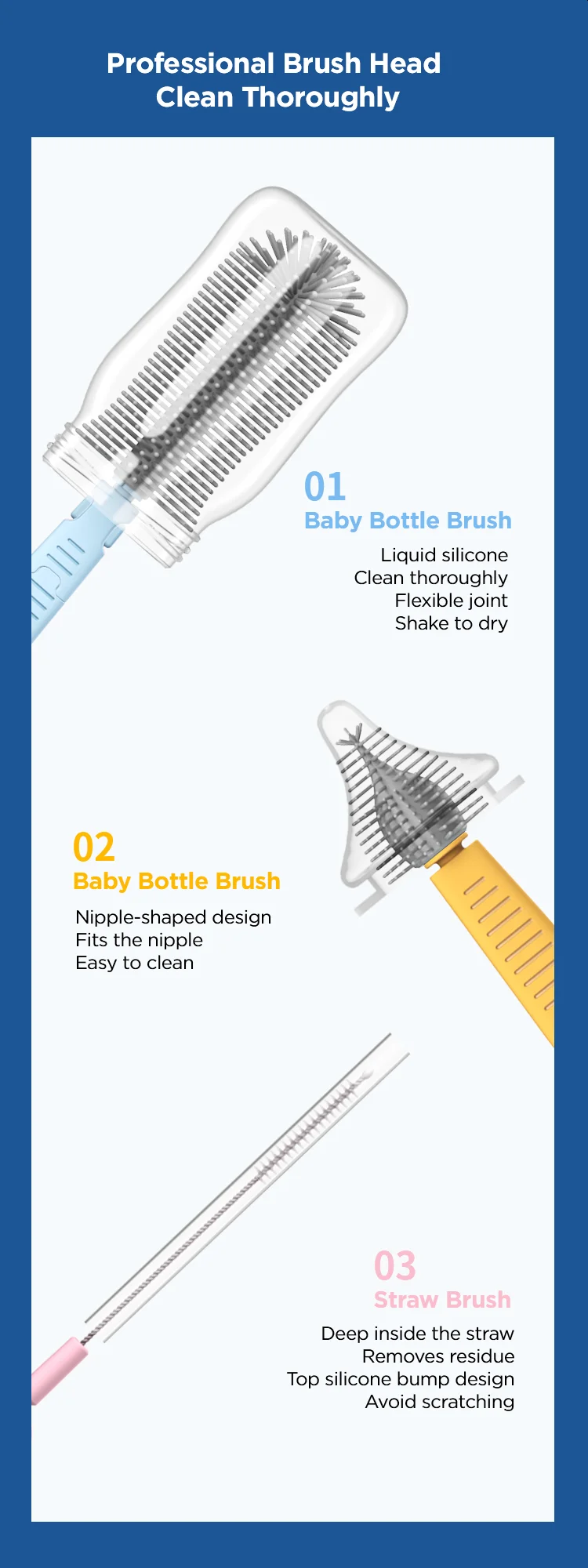 Professional Brush Head
Clean Thoroughly

01
Baby Bottle Brush

Liquid silicone
Clean thoroughly
Flexible joint
Shake to dry

02
Baby Bottle Brush

Nipple-shaped design
Fits the nipple
Easy to clean

03
Straw Brush

Deep inside the straw
Removes residue
Top silicone bump design
Avoid scratching