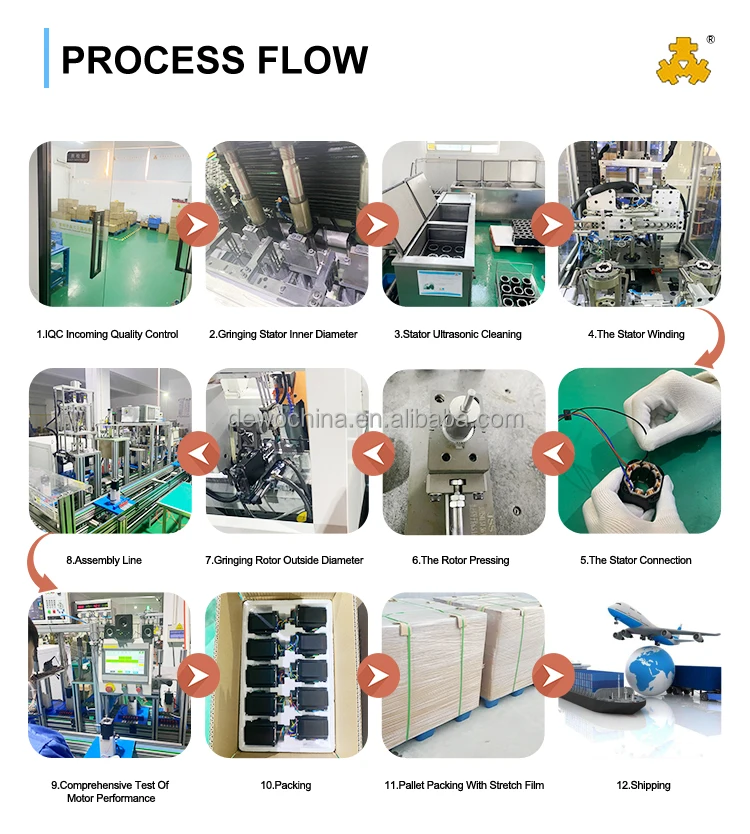 PROCESS FLOW

®

1.IQC Incoming Quality Control

2.Gringing Stator Inner Diameter

3.Stator Ultrasonic Cleaning

4.The Stator Winding

dewochina.en.alibaba.com

8.Assembly Line

7.Gringing Rotor Outside Diameter

6.The Rotor Pressing

5.The Stator Connection

9.Comprehensive Test Of Motor Performance

10.Packing

11.Pallet Packing With Stretch Film

12.Shipping