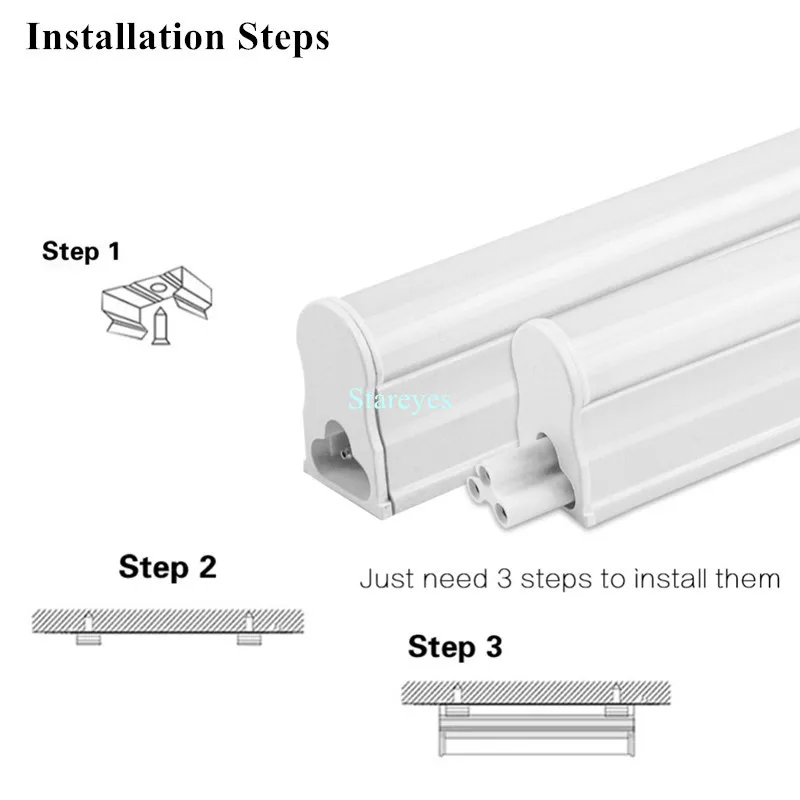 Installation Steps

Step 1

Stareyes

Step 2

Just need 3 steps to install them

Step 3