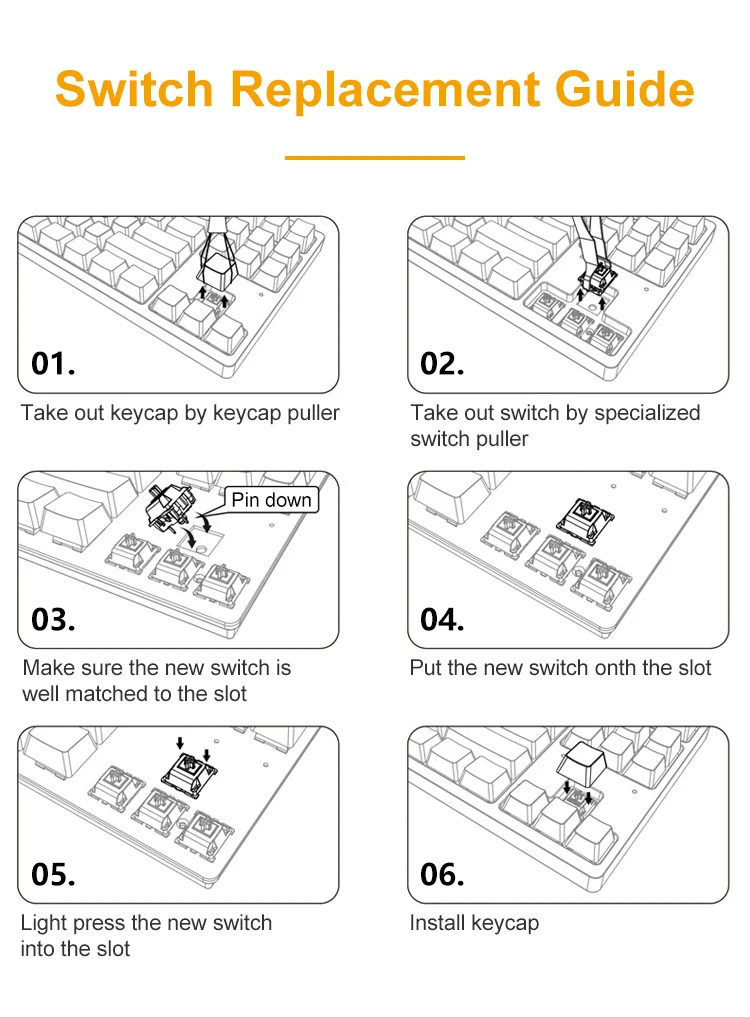 Switch Replacement Guide

01.

Take out keycap by keycap puller

02.

Take out switch by specialized switch puller

Pin down

03.

Make sure the new switch is well matched to the slot

04.

Put the new switch onth the slot

05.

Light press the new switch into the slot

06.

Install keycap