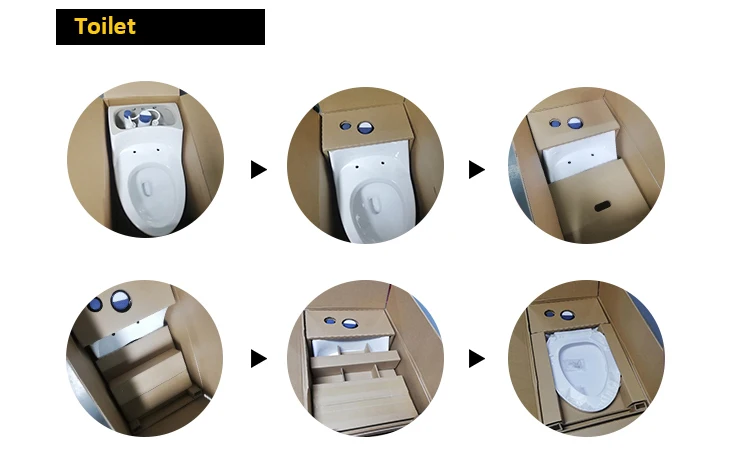 Toilet