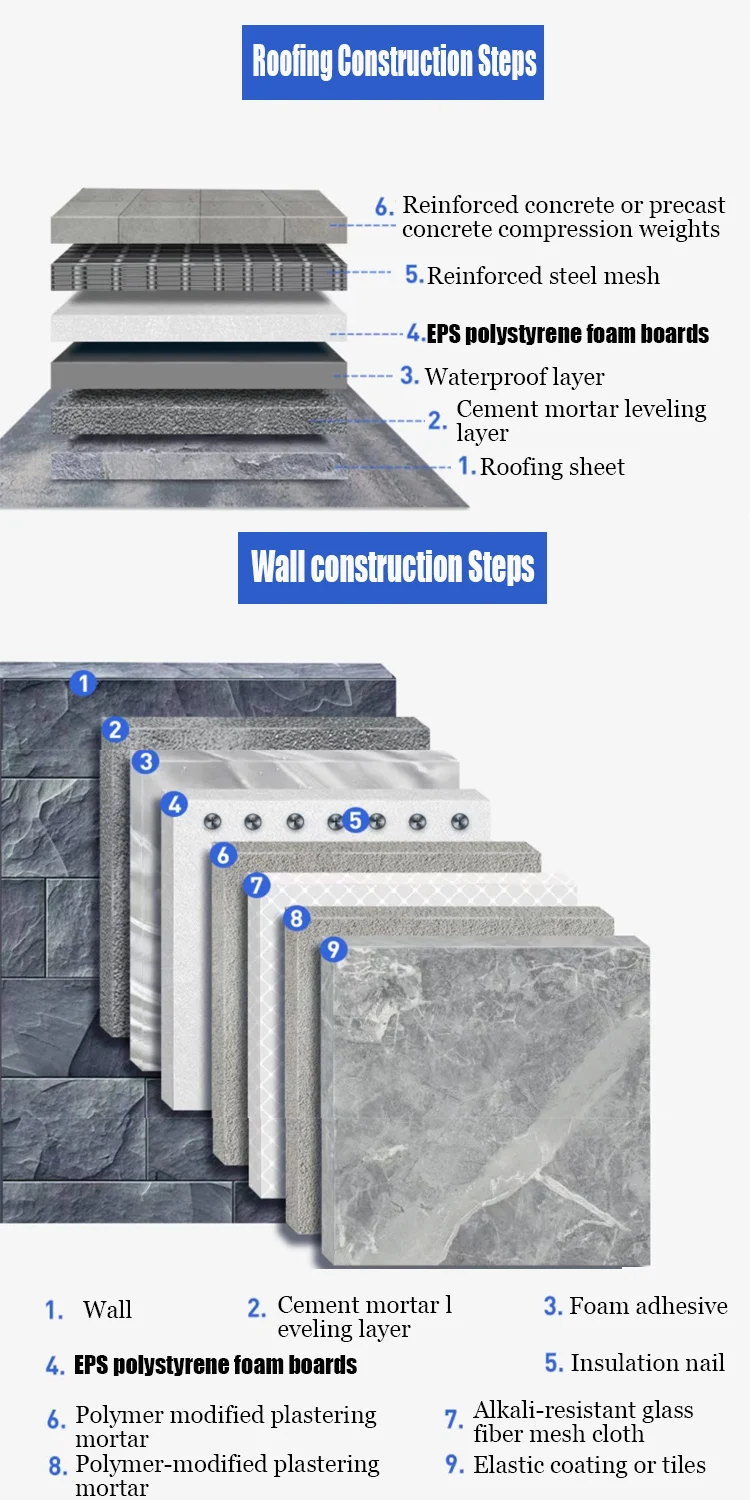 Roofing Construction Steps

6. Reinforced concrete or precast concrete compression weights

5. Reinforced steel mesh

4. EPS polystyrene foam boards

3. Waterproof layer

2. Cement mortar leveling layer

1. Roofing sheet

Wall construction Steps

1
2
3
4
5
6
7
8
9

1. Wall

2. Cement mortar l eveling layer

3. Foam adhesive

4. EPS polystyrene foam boards

5. Insulation nail

6. Polymer modified plastering mortar

7. Alkali-resistant glass fiber mesh cloth

8. Polymer-modified plastering mortar

9. Elastic coating or tiles