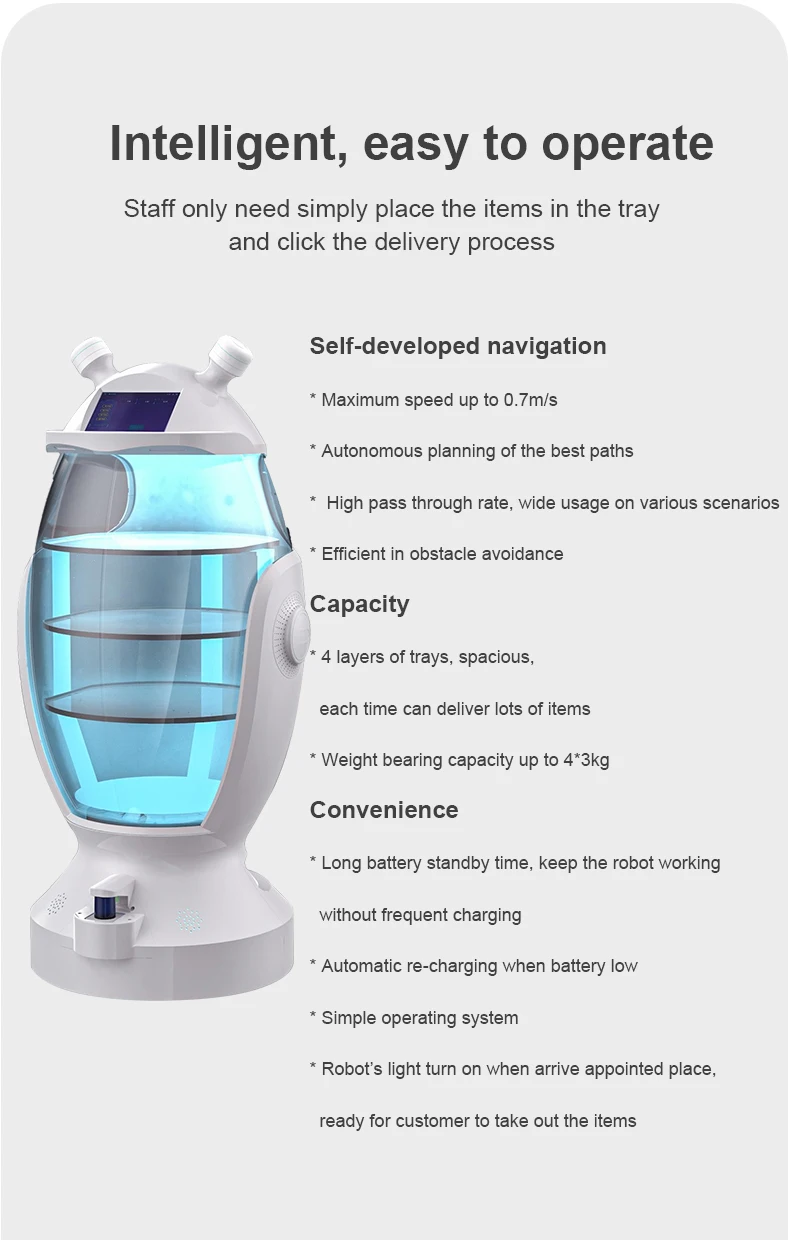 Intelligent, easy to operate

Staff only need simply place the items in the tray and click the delivery process

Self-developed navigation

* Maximum speed up to 0.7m/s

* Autonomous planning of the best paths

* High pass through rate, wide usage on various scenarios

* Efficient in obstacle avoidance

Capacity

* 4 layers of trays, spacious, each time can deliver lots of items

* Weight bearing capacity up to 4*3kg

Convenience

* Long battery standby time, keep the robot working without frequent charging

* Automatic re-charging when battery low

* Simple operating system

* Robot's light turn on when arrive appointed place, ready for customer to take out the items