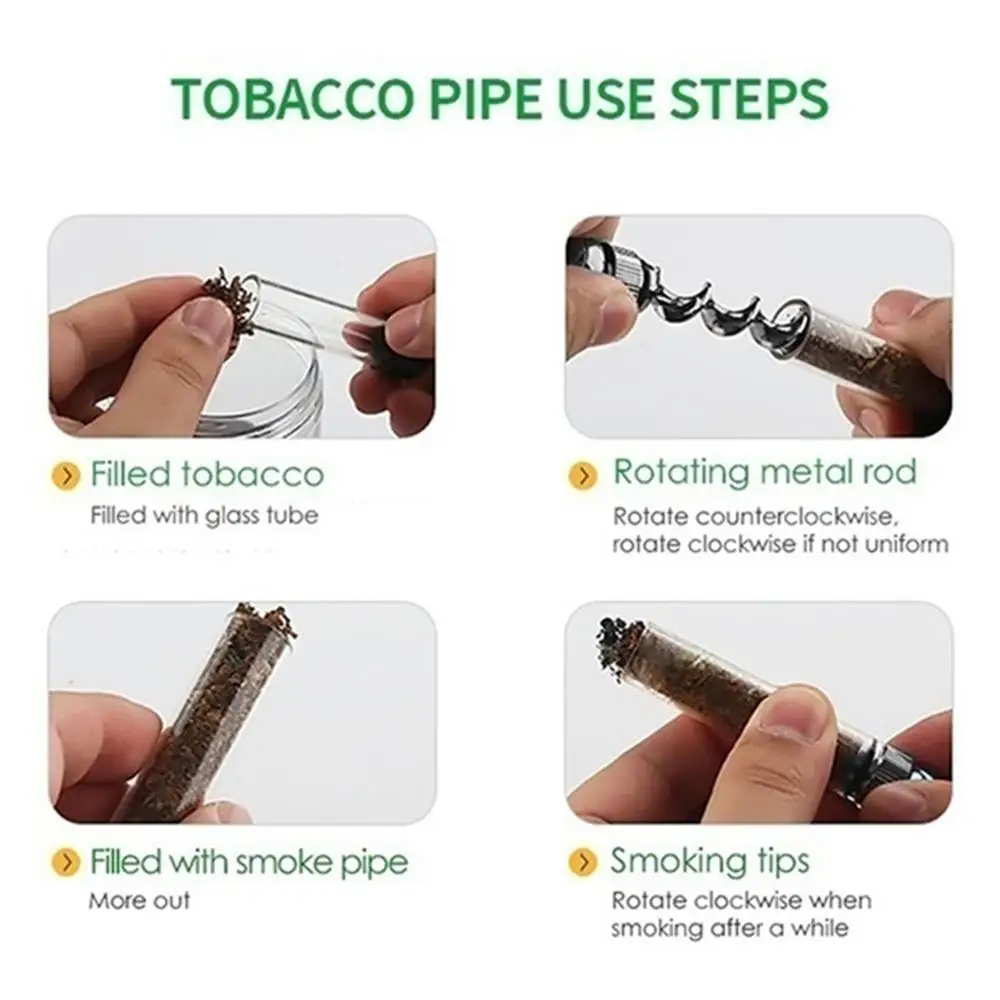 TOBACCO PIPE USE STEPS

Filled tobacco
Filled with glass tube

Rotating metal rod
Rotate counterclockwise, rotate clockwise if not uniform

Filled with smoke pipe
More out

Smoking tips
Rotate clockwise when smoking after a while