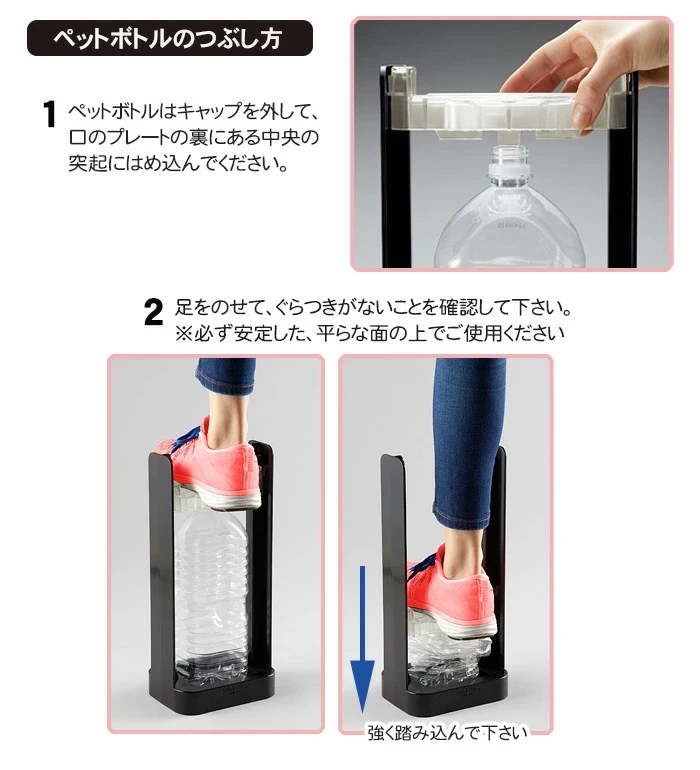 ペットボトルのつぶし方

1 ペットボトルはキャップを外して、口のプレートの裏にある中央の突起にはめ込んでください。

2 足をのせて、ぐらつきがないことを確認して下さい。
※必ず安定した、平らな面の上でご使用ください

強く踏み込んで下さい