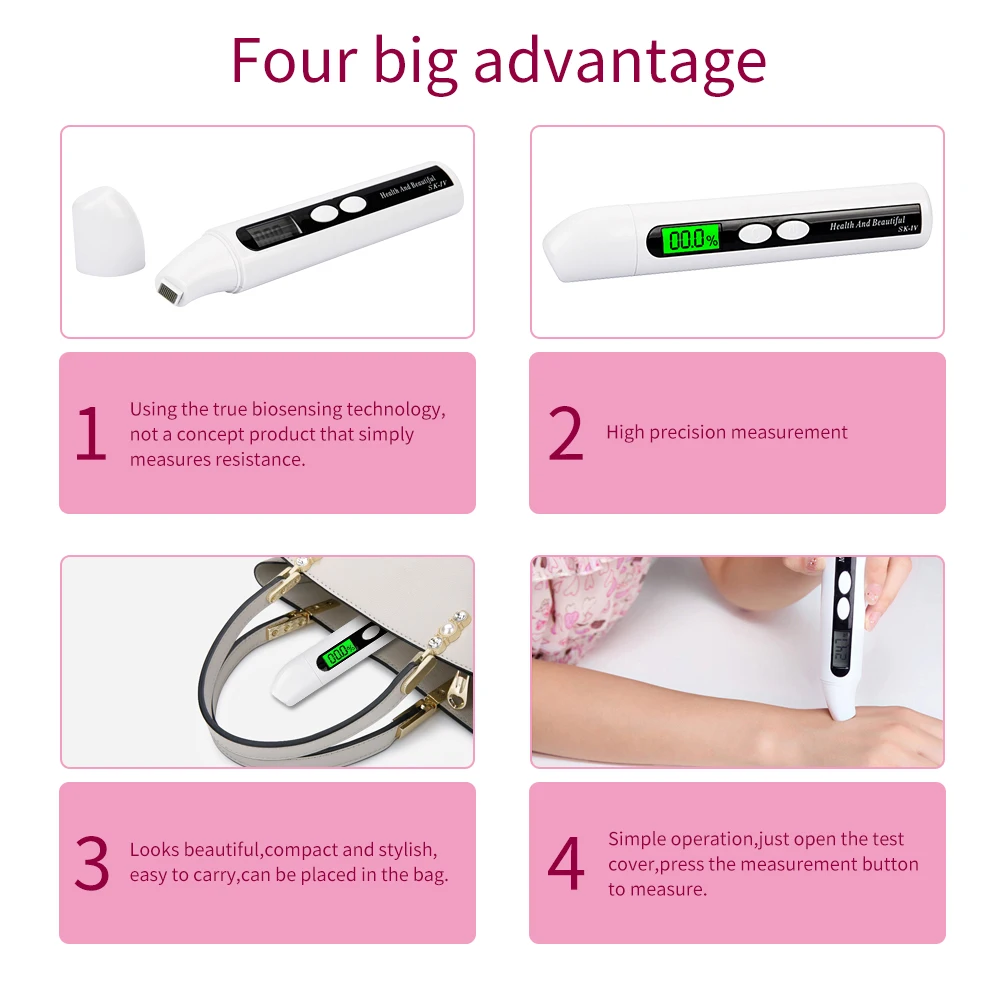 Four big advantage

Health And Beautiful
SK-IV

00.0%
Health And Beautiful
SK-IV

1 Using the true biosensing technology, not a concept product that simply measures resistance.

2 High precision measurement

00.0%

3 Looks beautiful,compact and stylish, easy to carry,can be placed in the bag.

4 Simple operation,just open the test cover,press the measurement button to measure.