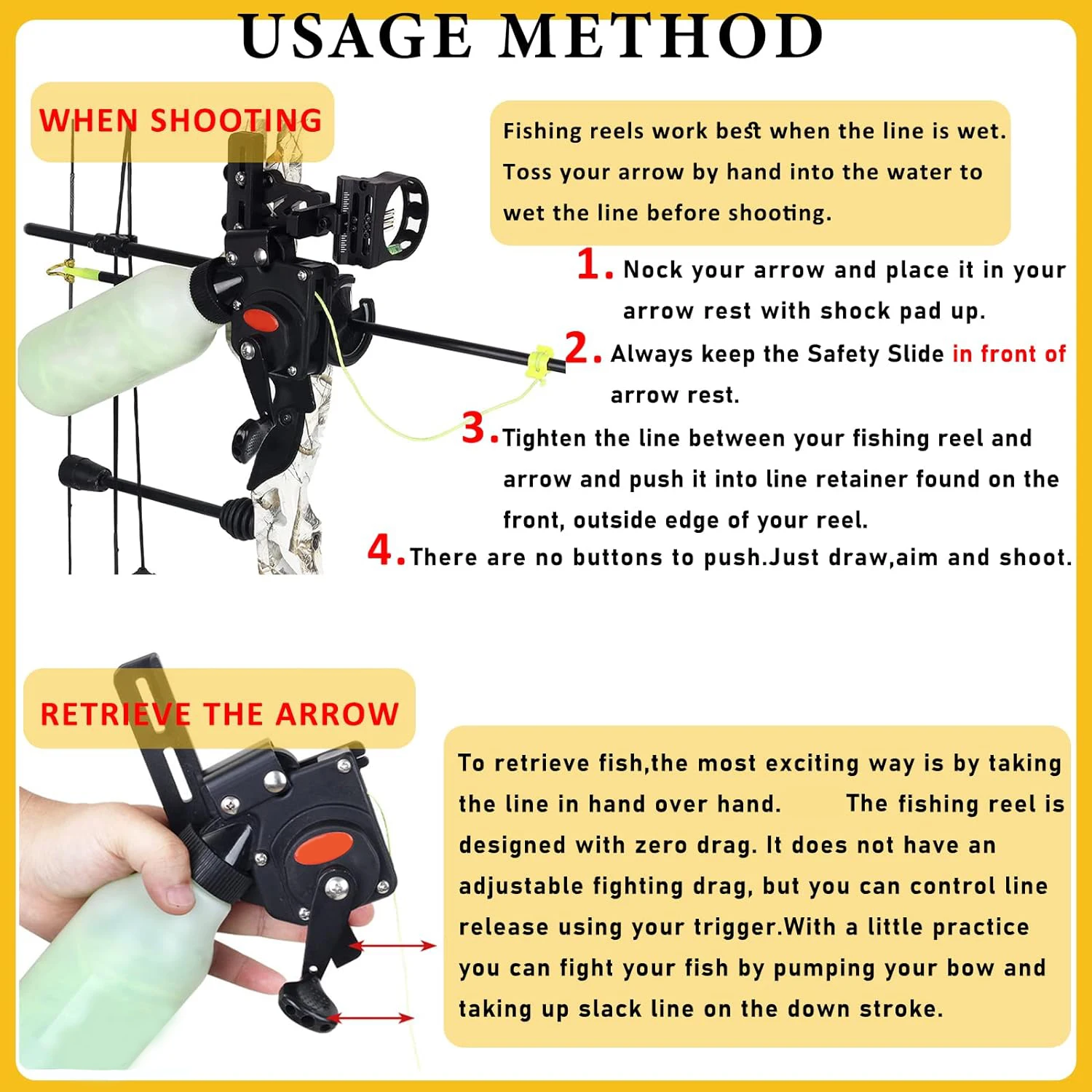 USAGE METHOD

WHEN SHOOTING

Fishing reels work best when the line is wet. Toss your arrow by hand into the water to wet the line before shooting.

1. Nock your arrow and place it in your arrow rest with shock pad up.

2. Always keep the Safety Slide in front of arrow rest.

3. Tighten the line between your fishing reel and arrow and push it into line retainer found on the front, outside edge of your reel.

4. There are no buttons to push.Just draw,aim and shoot.

RETRIEVE THE ARROW

To retrieve fish,the most exciting way is by taking the line in hand over hand. The fishing reel is designed with zero drag. It does not have an adjustable fighting drag, but you can control line release using your trigger.With a little practice you can fight your fish by pumping your bow and taking up slack line on the down stroke.