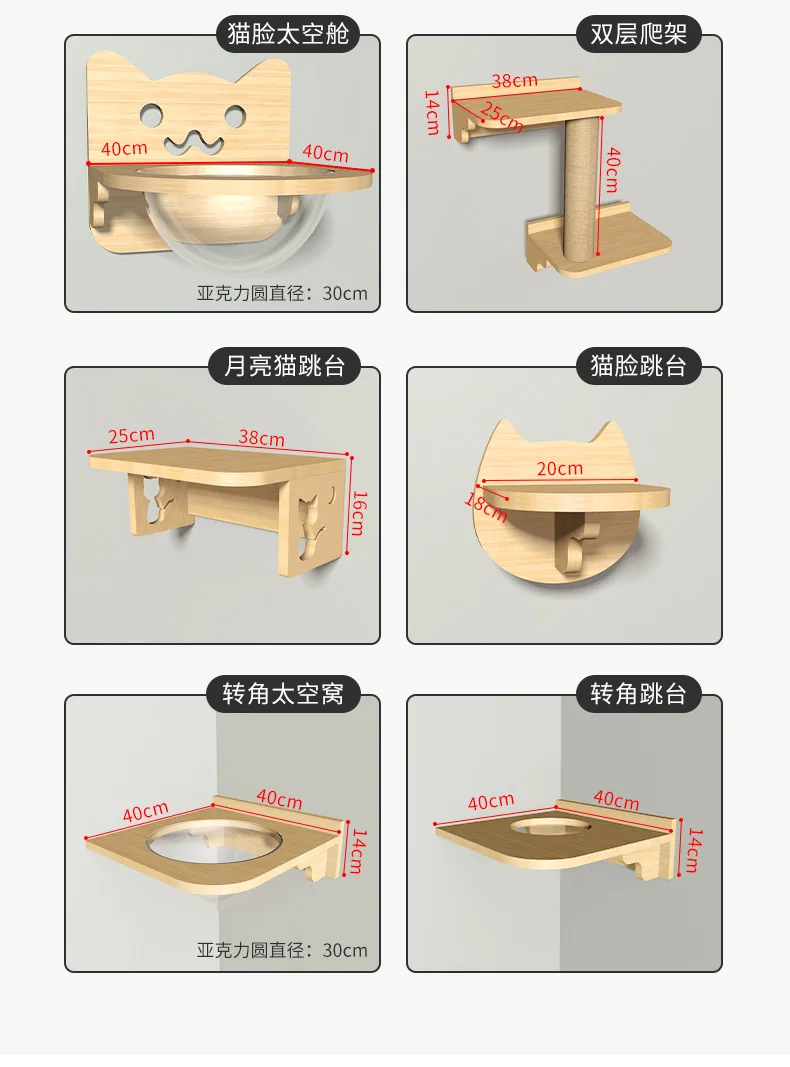 猫脸太空舱

40cm

40cm

亚克力圆直径：30cm

双层爬架

38cm

14cm

25cm

40cm

月亮猫跳台

25cm

38cm

16cm

猫脸跳台

20cm

18cm

转角太空窝

40cm

40cm

14cm

亚克力圆直径：30cm

转角跳台

40cm

40cm

14cm