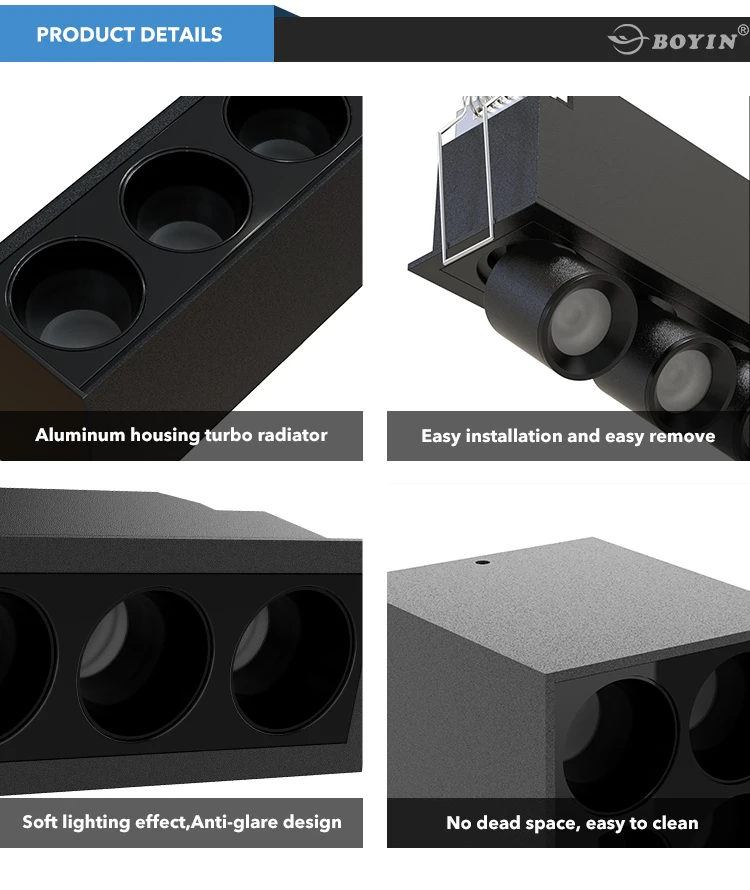 PRODUCT DETAILS

BOYIN®

Aluminum housing turbo radiator

Easy installation and easy remove

Soft lighting effect,Anti-glare design

No dead space, easy to clean