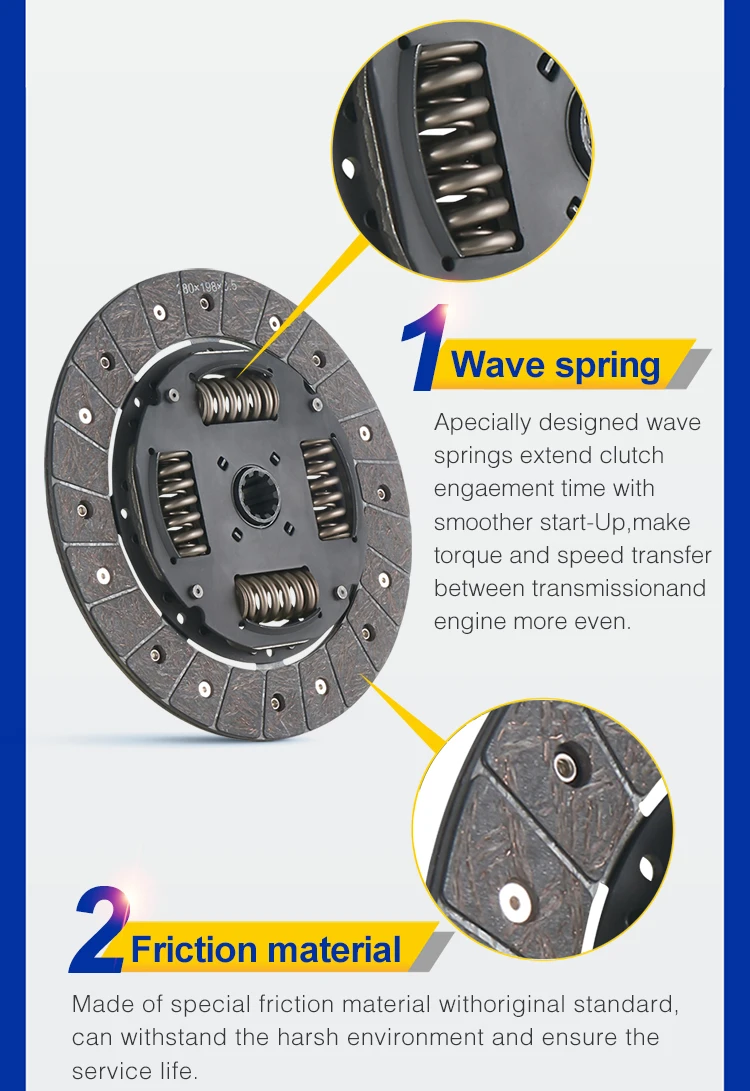 80×198×2.5

1 Wave spring

Apecially designed wave springs extend clutch engaement time with smoother start-Up,make torque and speed transfer between transmissionand engine more even.

2 Friction material

Made of special friction material withoriginal standard, can withstand the harsh environment and ensure the service life.