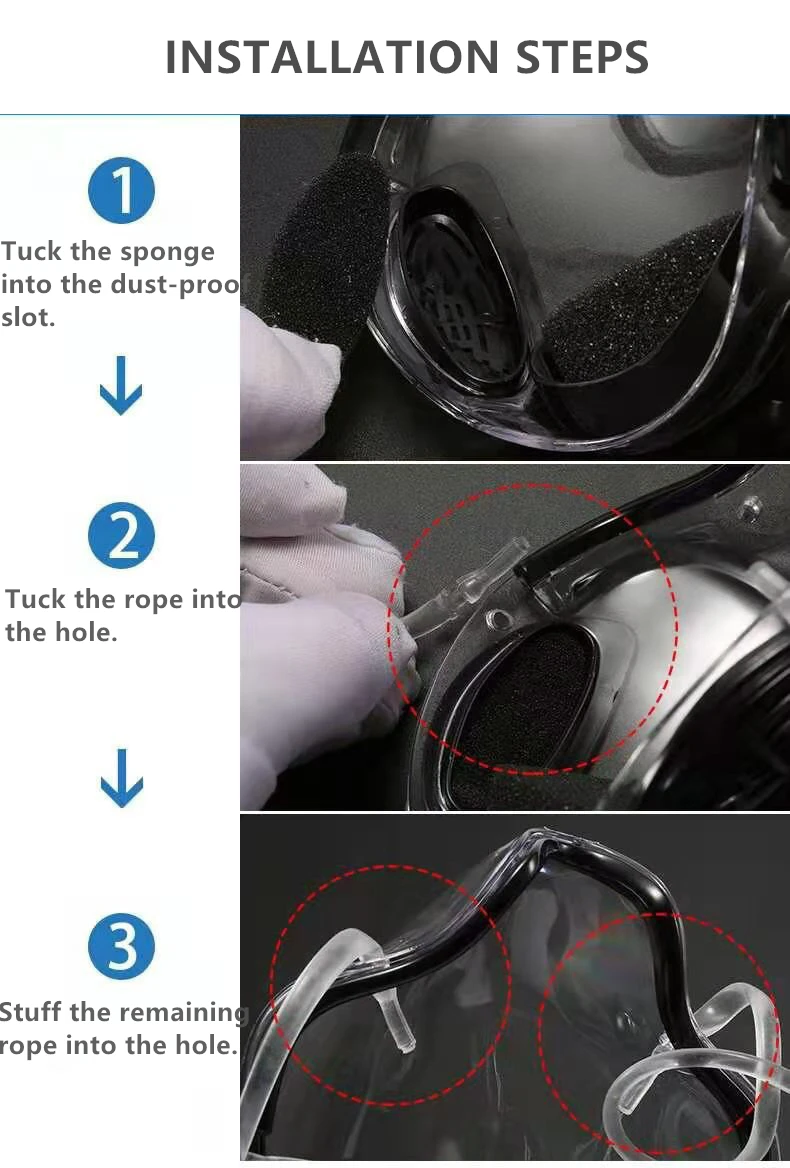 INSTALLATION STEPS

1

Tuck the sponge into the dust-proof slot.

2

Tuck the rope into the hole.

3

Stuff the remaining rope into the hole.