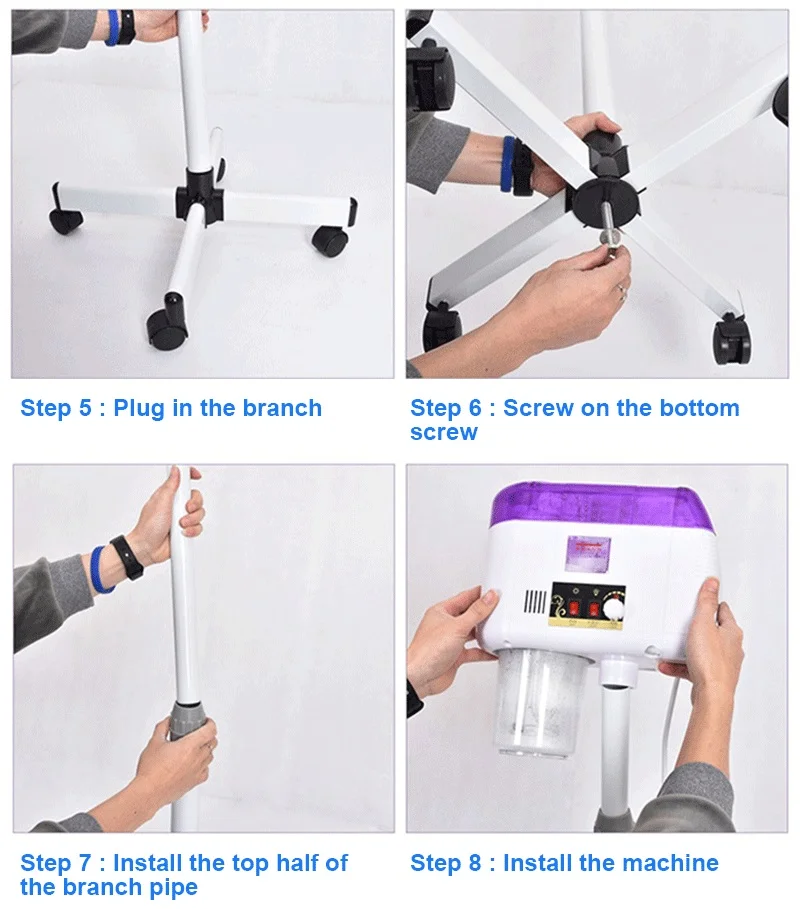 Step 5 : Plug in the branch

Step 6 : Screw on the bottom screw

Step 7 : Install the top half of the branch pipe

Step 8 : Install the machine