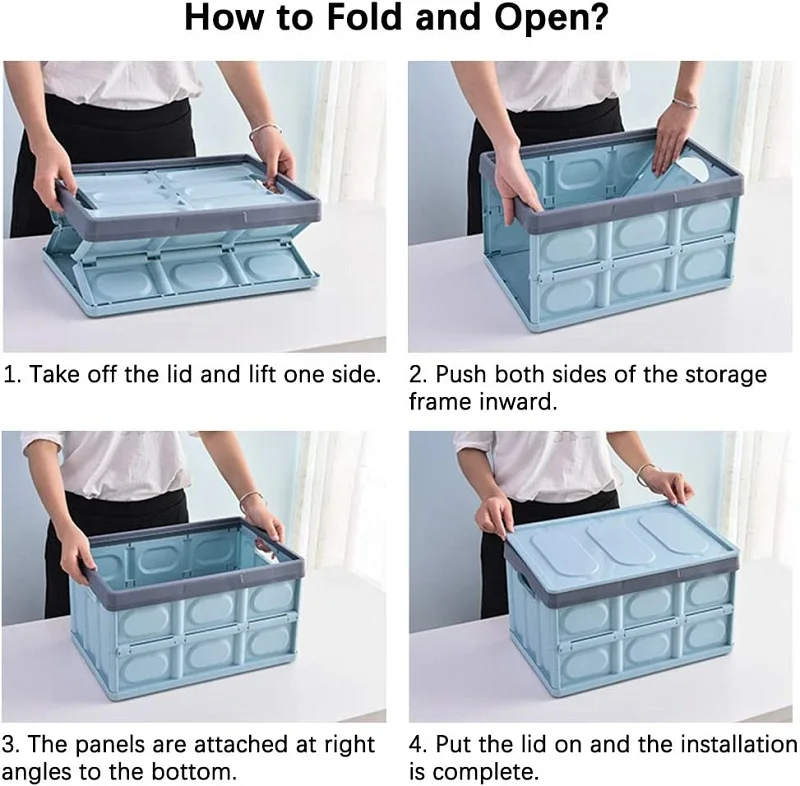 How to Fold and Open?

1. Take off the lid and lift one side.

2. Push both sides of the storage frame inward.

3. The panels are attached at right angles to the bottom.

4. Put the lid on and the installation is complete.