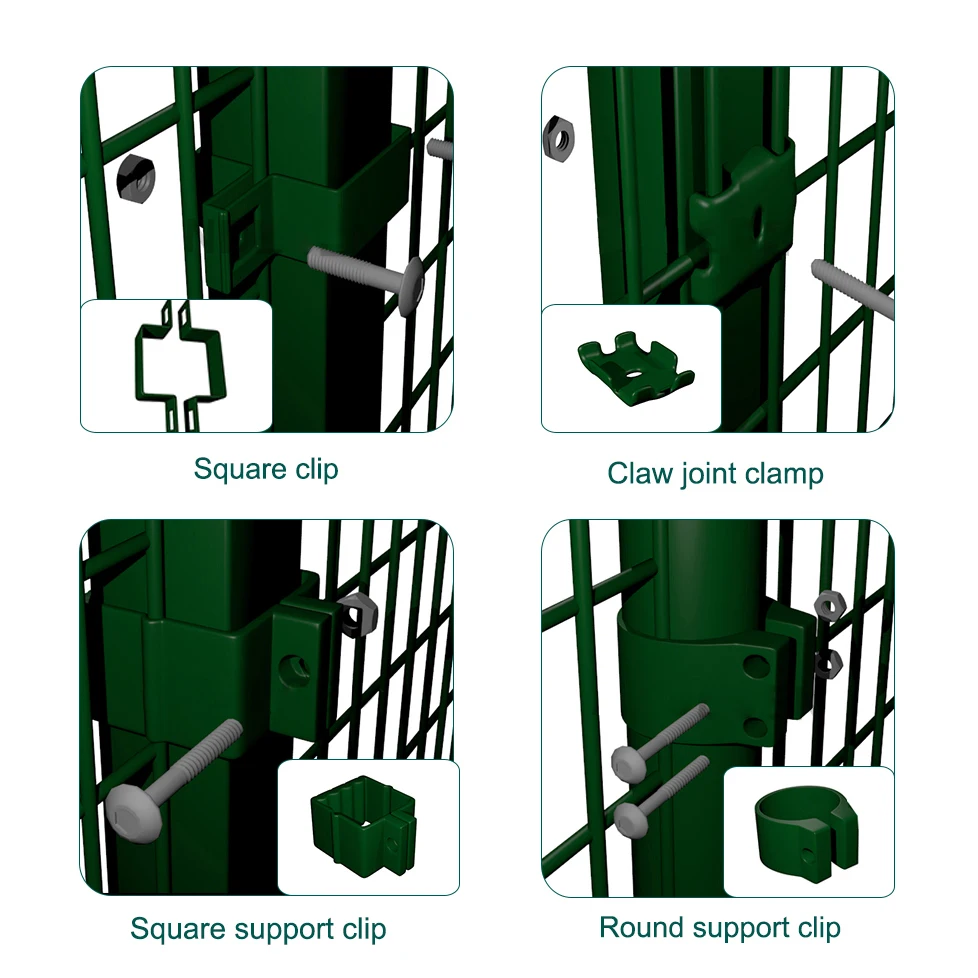 Square clip

Claw joint clamp

Square support clip

Round support clip