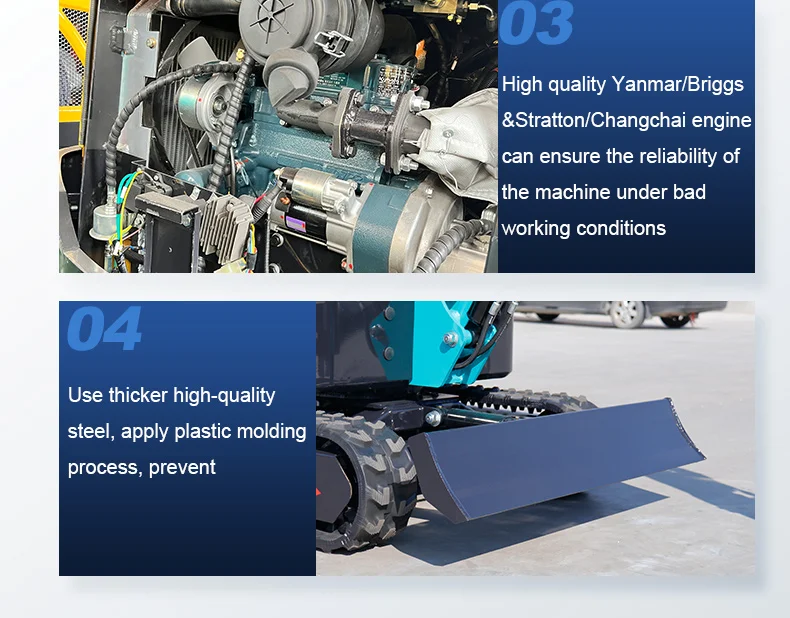 03

High quality Yanmar/Briggs &Stratton/Changchai engine can ensure the reliability of the machine under bad working conditions

04

Use thicker high-quality steel, apply plastic molding process, prevent