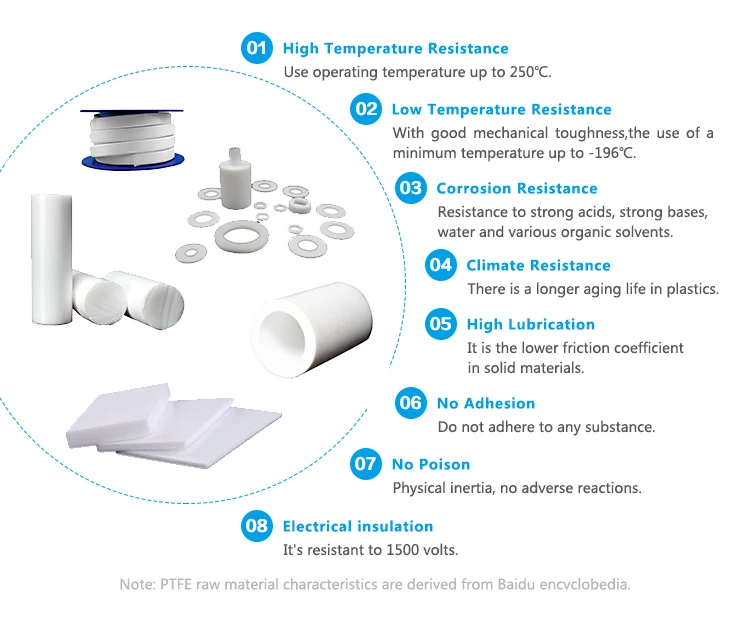 01 High Temperature Resistance
Use operating temperature up to 250℃.

02 Low Temperature Resistance
With good mechanical toughness,the use of a minimum temperature up to -196℃.

03 Corrosion Resistance
Resistance to strong acids, strong bases, water and various organic solvents.

04 Climate Resistance
There is a longer aging life in plastics.

05 High Lubrication
It is the lower friction coefficient in solid materials.

06 No Adhesion
Do not adhere to any substance.

07 No Poison
Physical inertia, no adverse reactions.

08 Electrical insulation
It's resistant to 1500 volts.

Note: PTFE raw material characteristics are derived from Baidu encvclobedia.