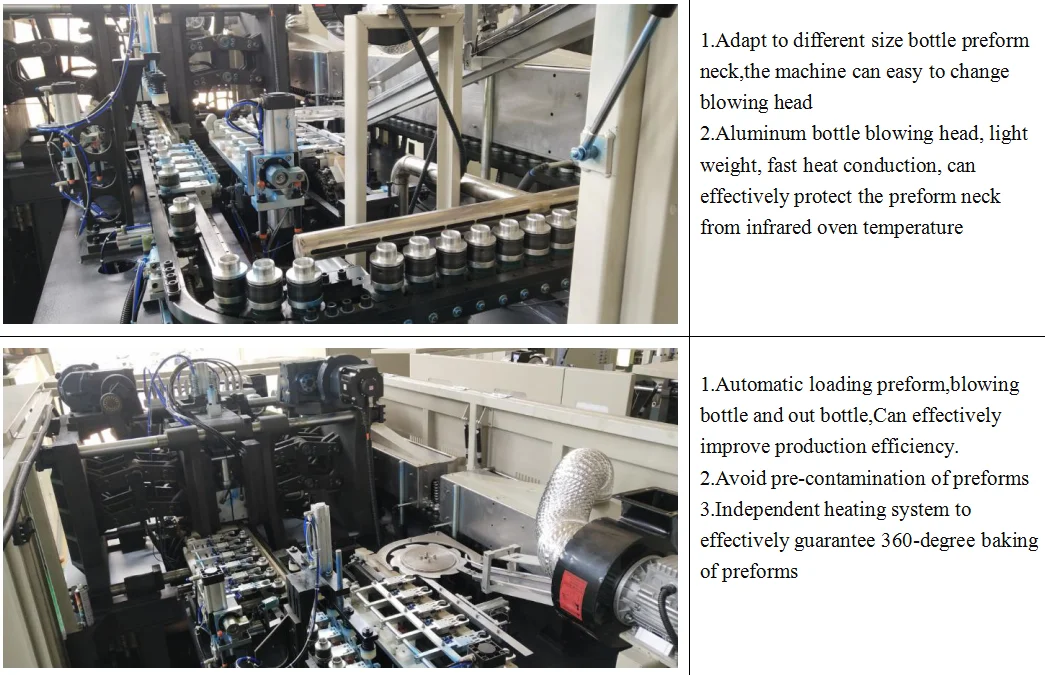 1.Adapt to different size bottle preform neck,the machine can easy to change blowing head
2.Aluminum bottle blowing head, light weight, fast heat conduction, can effectively protect the preform neck from infrared oven temperature

1.Automatic loading preform,blowing bottle and out bottle,Can effectively improve production efficiency.
2.Avoid pre-contamination of preforms
3.Independent heating system to effectively guarantee 360-degree baking of preforms