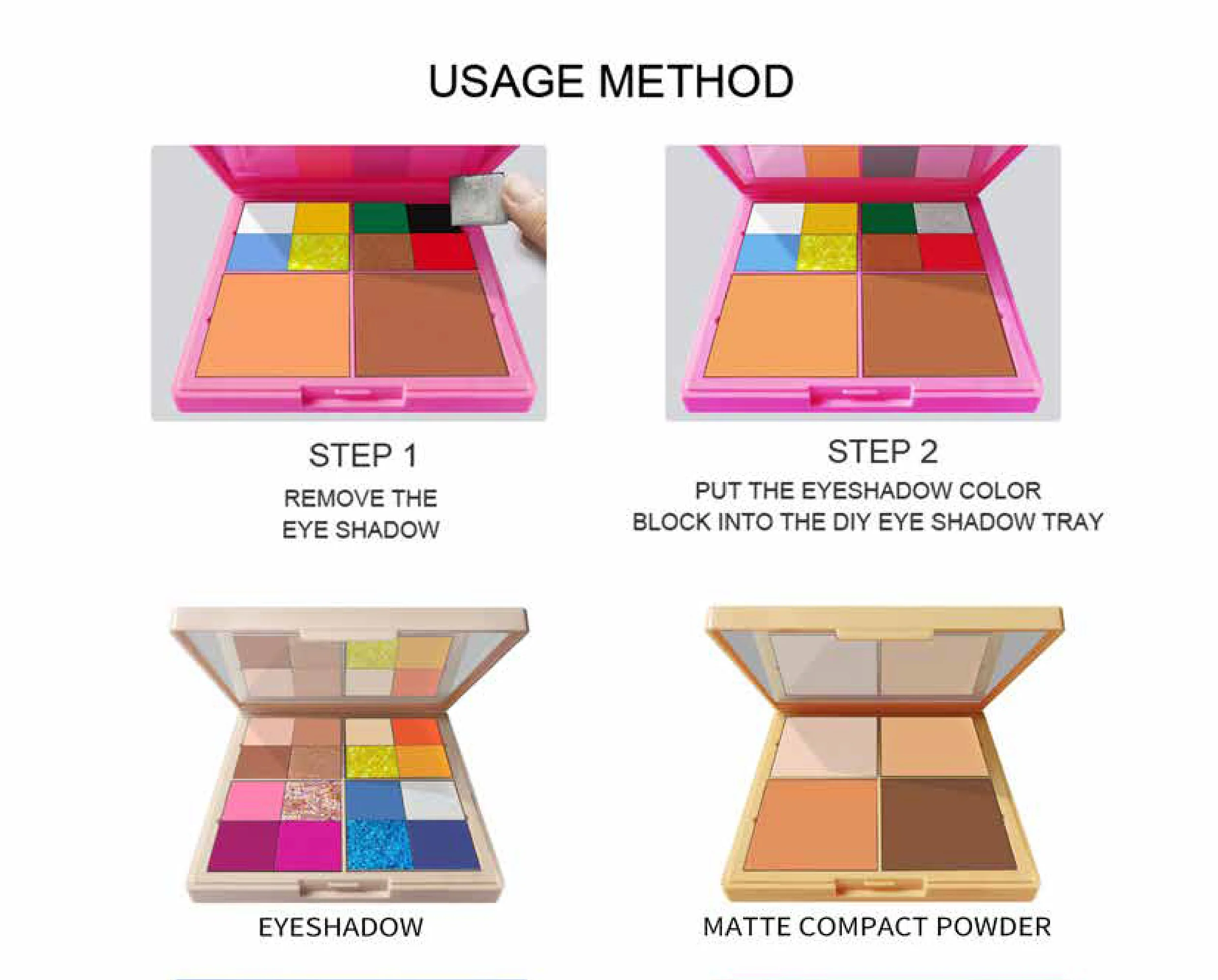 USAGE METHOD

STEP 1

REMOVE THE EYE SHADOW

STEP 2

PUT THE EYESHADOW COLOR BLOCK INTO THE DIY EYE SHADOW TRAY

EYESHADOW

MATTE COMPACT POWDER