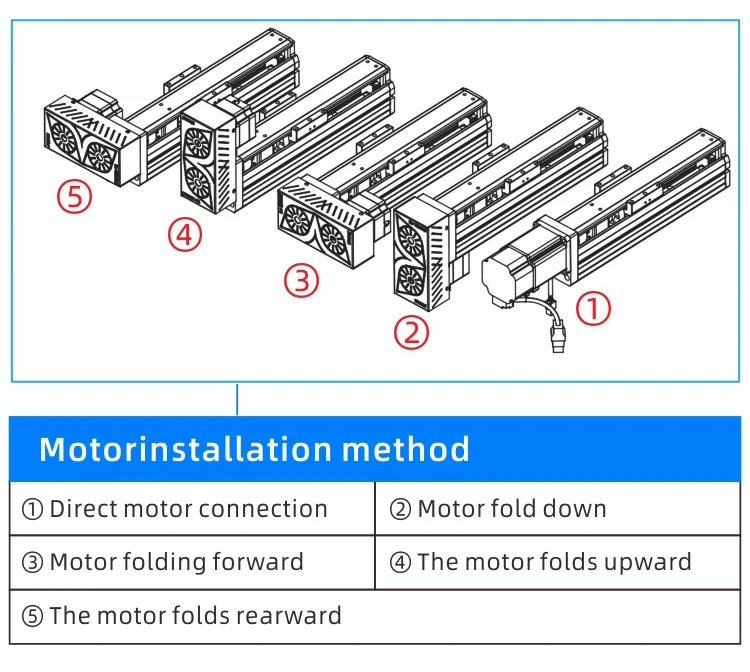 ⑤

④

③

②

①

Motorinstallation method

| ① Direct motor connection | ② Motor fold down |
|---|---|
| ③ Motor folding forward | ④ The motor folds upward |
| ⑤ The motor folds rearward | |