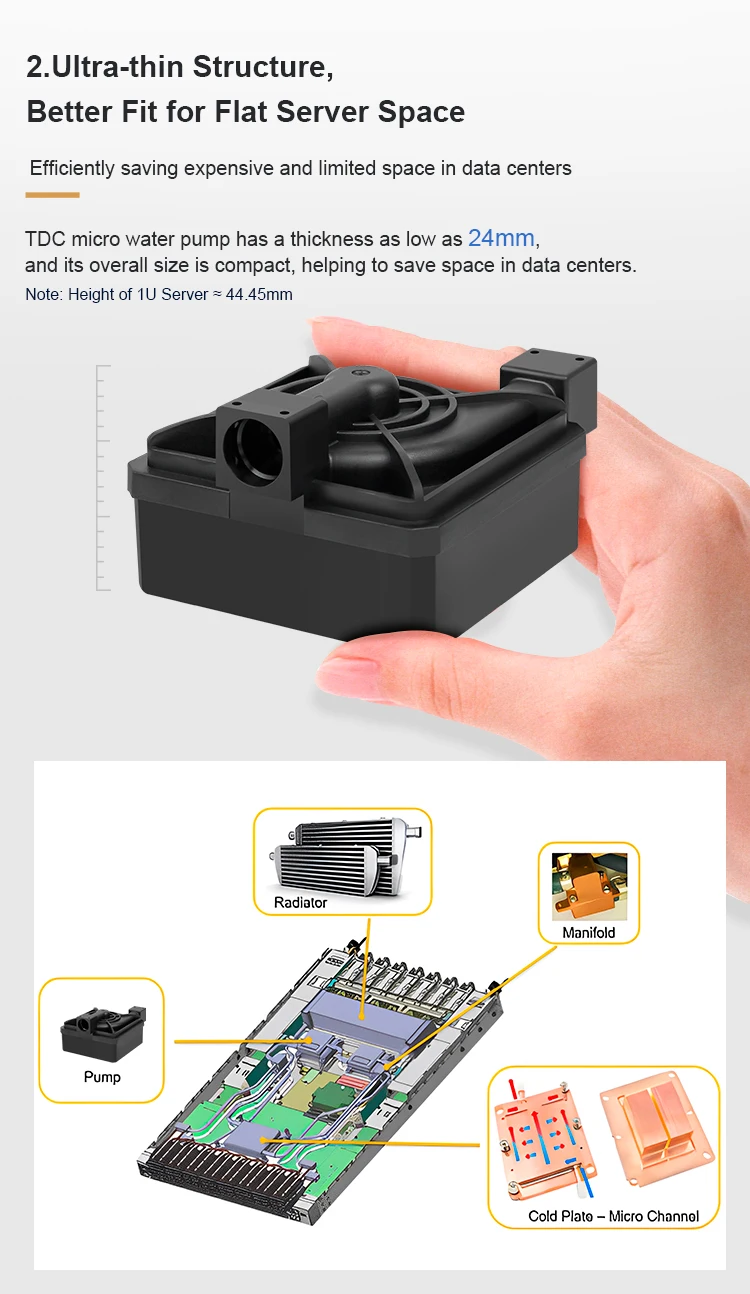 2.Ultra-thin Structure,
Better Fit for Flat Server Space

Efficiently saving expensive and limited space in data centers

TDC micro water pump has a thickness as low as 24mm, and its overall size is compact, helping to save space in data centers.
Note: Height of 1U Server ≈ 44.45mm

Radiator

Manifold

Pump

Cold Plate – Micro Channel