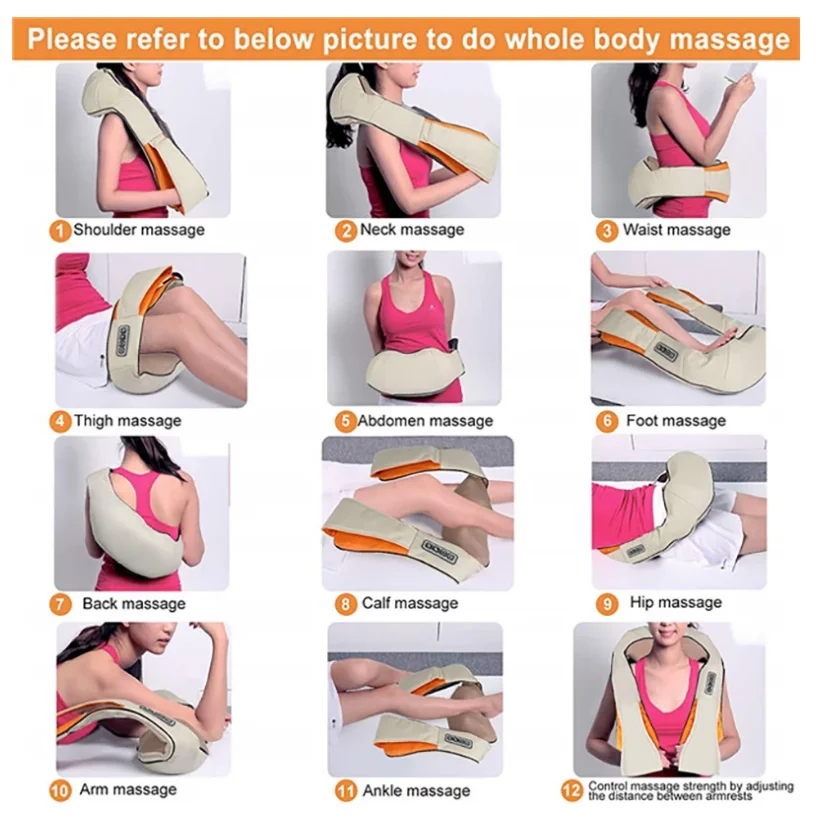 Please refer to below picture to do whole body massage

1 Shoulder massage

2 Neck massage

3 Waist massage

4 Thigh massage

5 Abdomen massage

6 Foot massage

7 Back massage

8 Calf massage

9 Hip massage

10 Arm massage

11 Ankle massage

12 Control massage strength by adjusting the distance between armrests