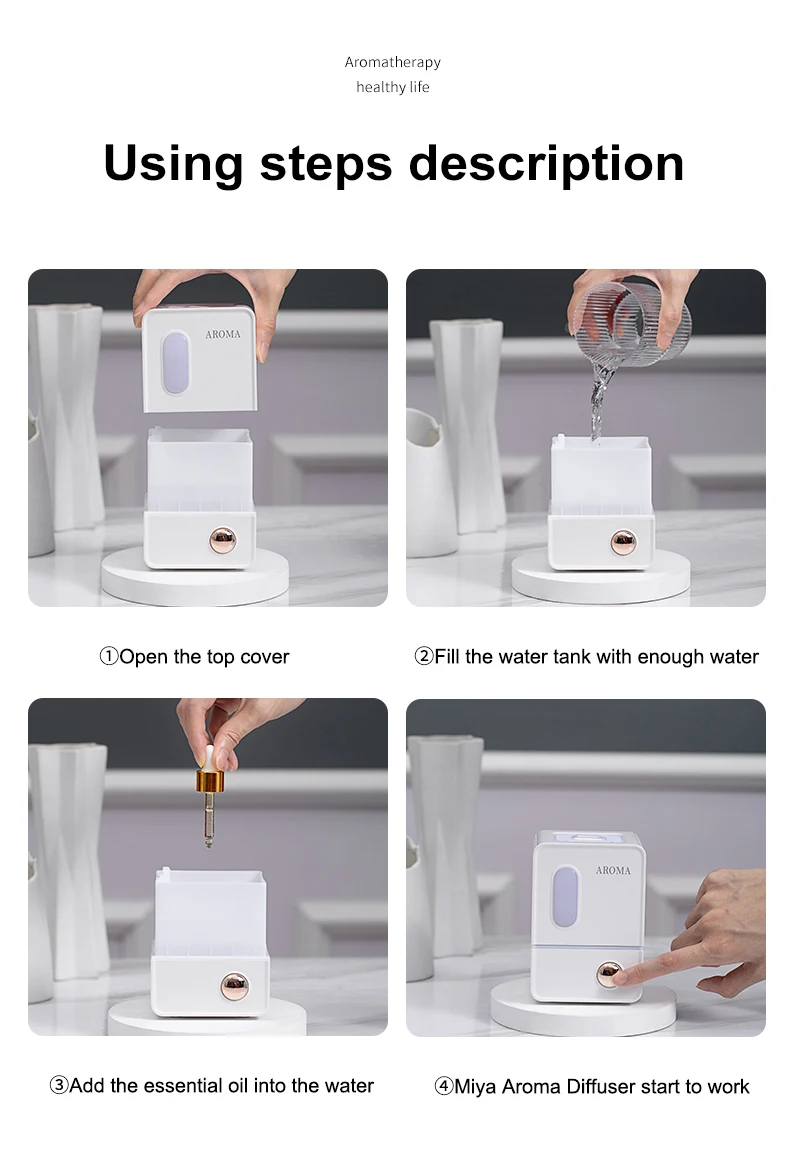 Aromatherapy
healthy life

Using steps description

AROMA

①Open the top cover

②Fill the water tank with enough water

③Add the essential oil into the water

AROMA

④Miya Aroma Diffuser start to work