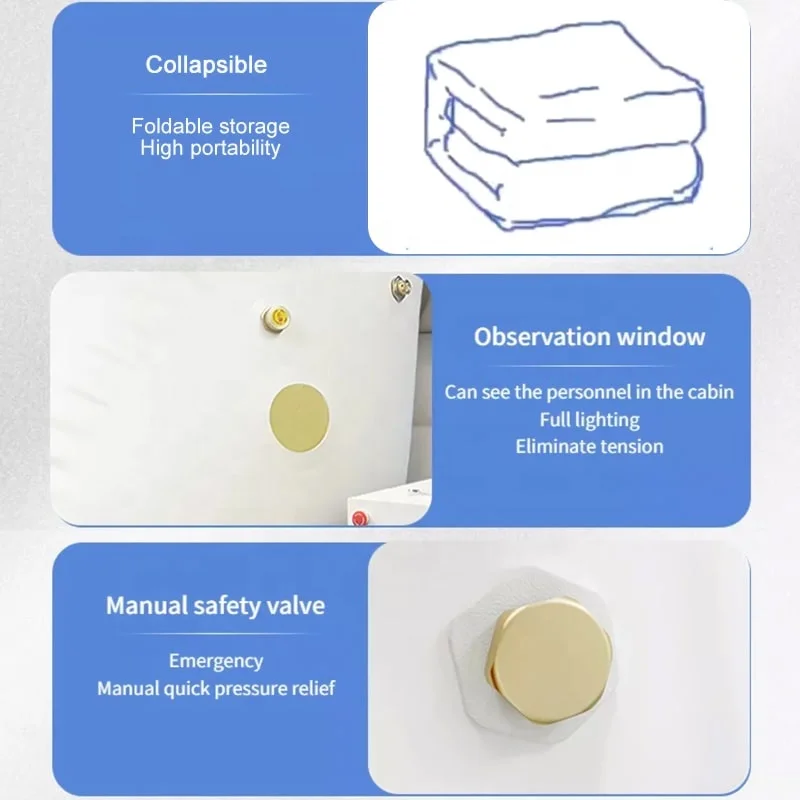 Collapsible

Foldable storage
High portability

Observation window

Can see the personnel in the cabin
Full lighting
Eliminate tension

Manual safety valve

Emergency
Manual quick pressure relief