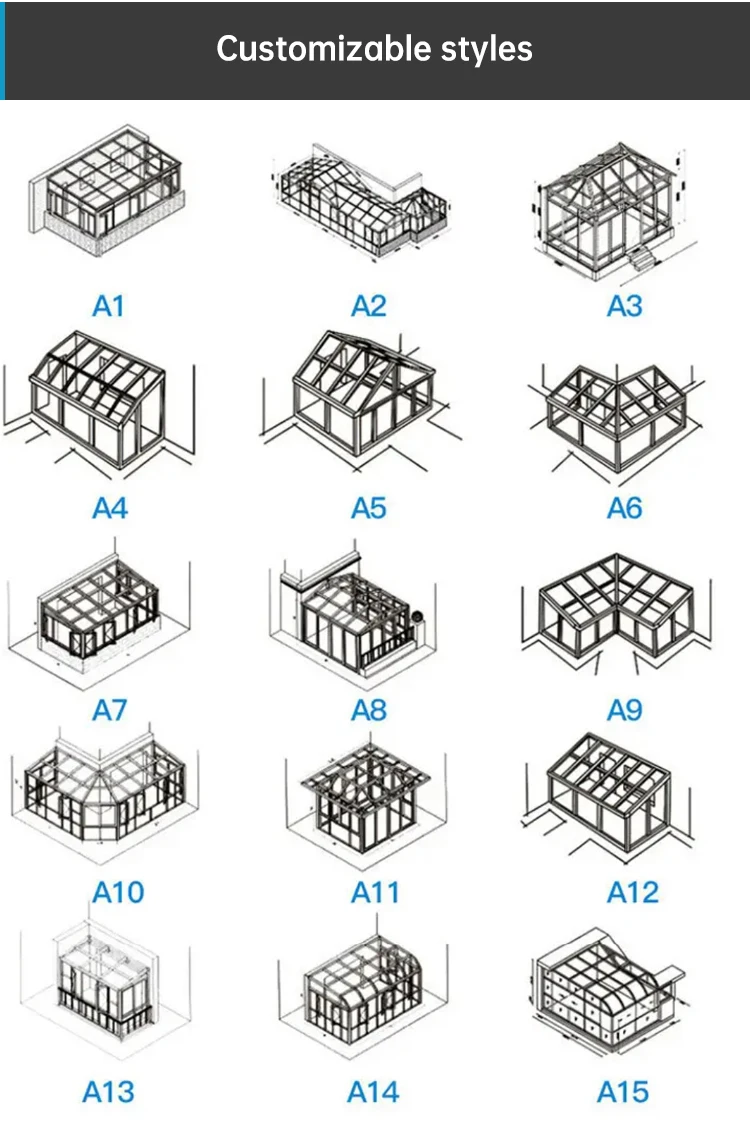 Customizable styles

A1

A2

A3

A4

A5

A6

A7

A8

A9

A10

A11

A12

A13

A14

A15