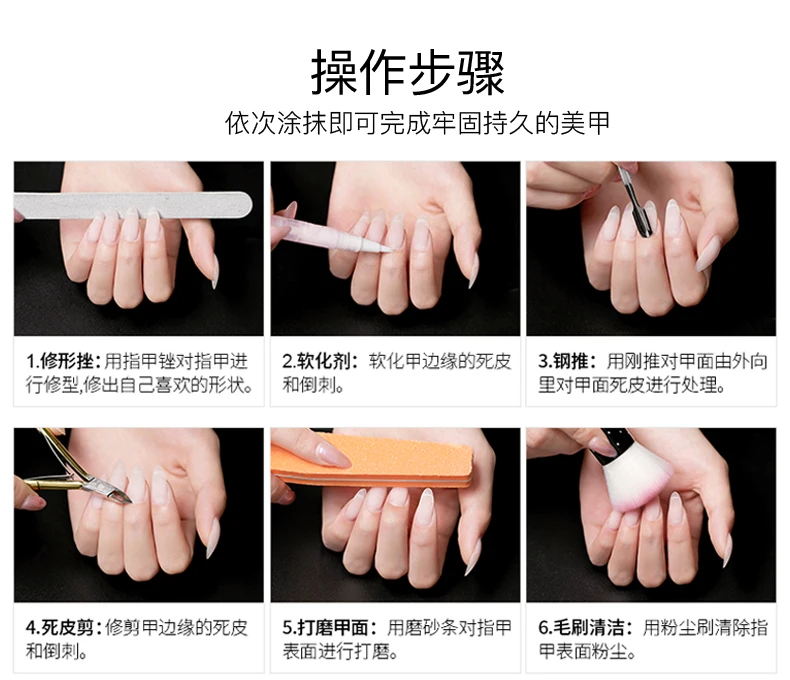 操作步骤

依次涂抹即可完成牢固持久的美甲

1.修形挫：用指甲锉对指甲进行修型,修出自己喜欢的形状。

2.软化剂：软化甲边缘的死皮和倒刺。

3.钢推：用刚推对甲面由外向里对甲面死皮进行处理。

4.死皮剪：修剪甲边缘的死皮和倒刺。

5.打磨甲面：用磨砂条对指甲表面进行打磨。

6.毛刷清洁：用粉尘刷清除指甲表面粉尘。