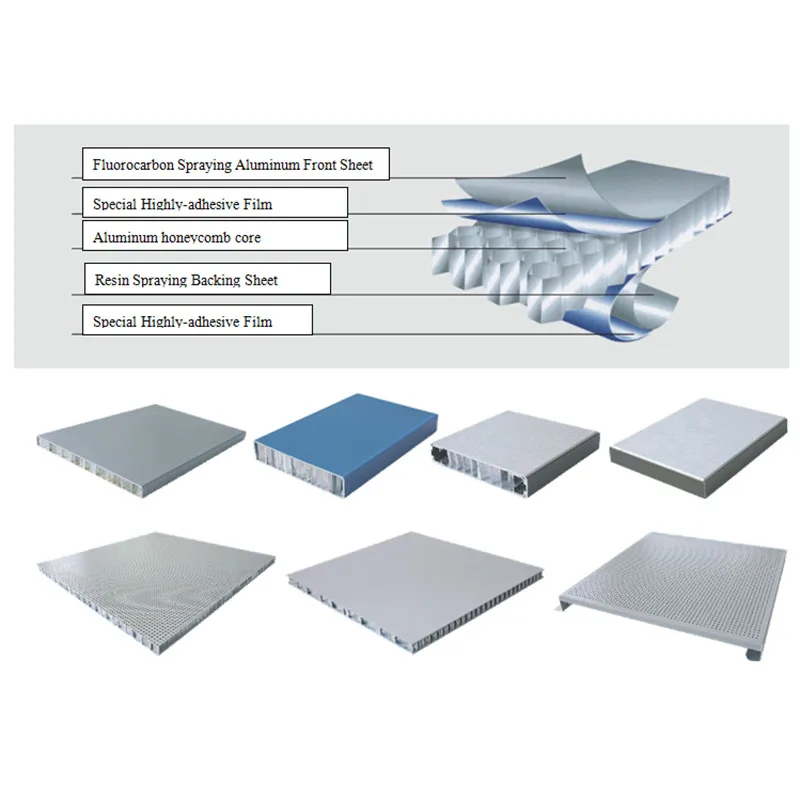 Fluorocarbon Spraying Aluminum Front Sheet

Special Highly-adhesive Film

Aluminum honeycomb core

Resin Spraying Backing Sheet

Special Highly-adhesive Film