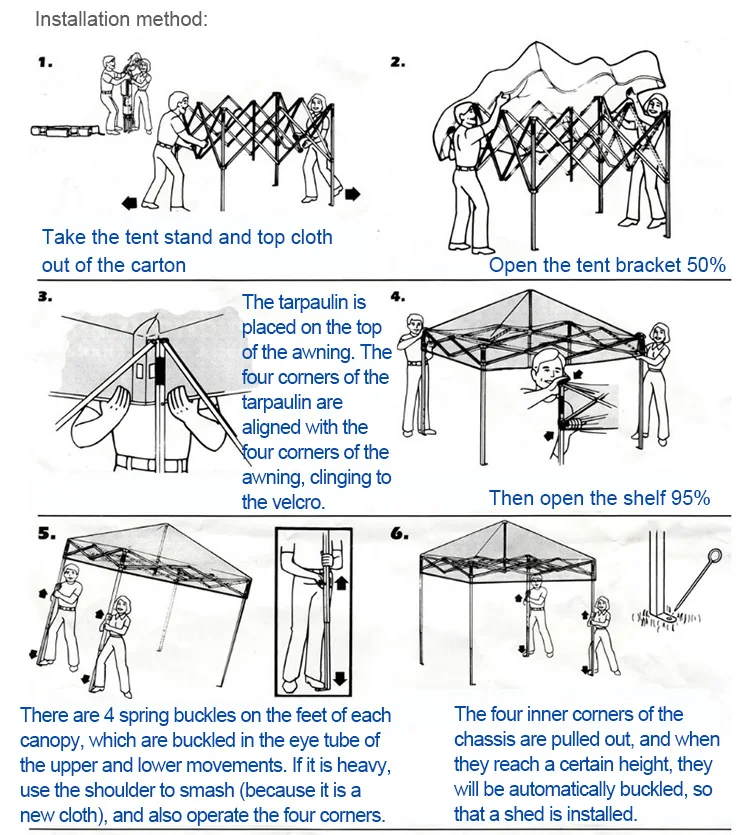 Installation method:

1.

Take the tent stand and top cloth out of the carton

2.

Open the tent bracket 50%

3.

The tarpaulin is placed on the top of the awning. The four corners of the tarpaulin are aligned with the four corners of the awning, clinging to the velcro.

4.

Then open the shelf 95%

5.

There are 4 spring buckles on the feet of each canopy, which are buckled in the eye tube of the upper and lower movements. If it is heavy, use the shoulder to smash (because it is a new cloth), and also operate the four corners.

6.

The four inner corners of the chassis are pulled out, and when they reach a certain height, they will be automatically buckled, so that a shed is installed.