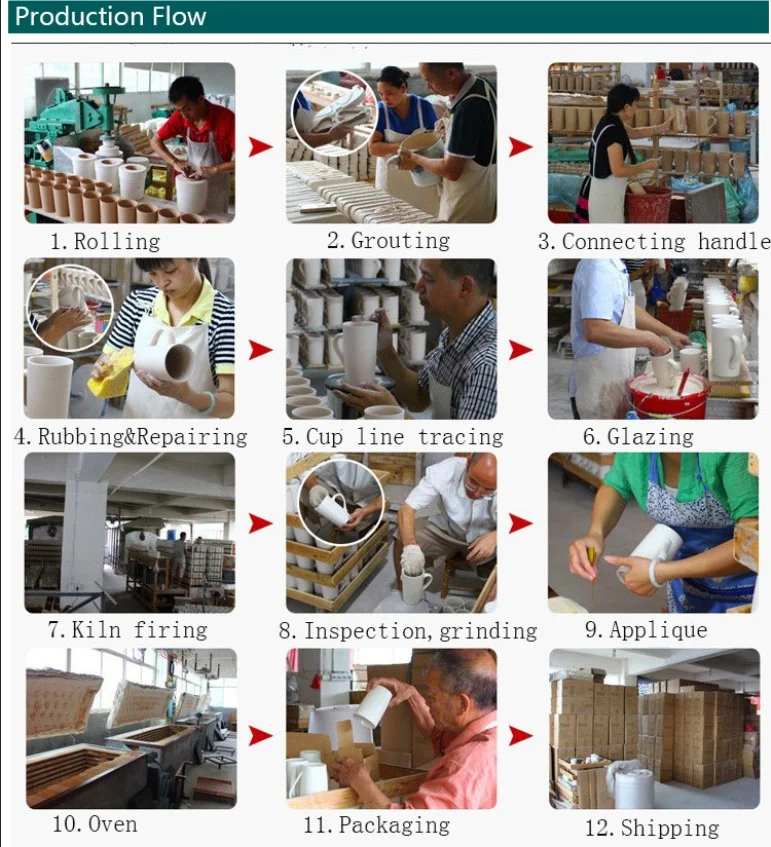 Production Flow

1. Rolling

2. Grouting

3. Connecting handle

4. Rubbing&Repairing

5. Cup line tracing

6. Glazing

7. Kiln firing

8. Inspection, grinding

9. Applique

10. Oven

11. Packaging

12. Shipping