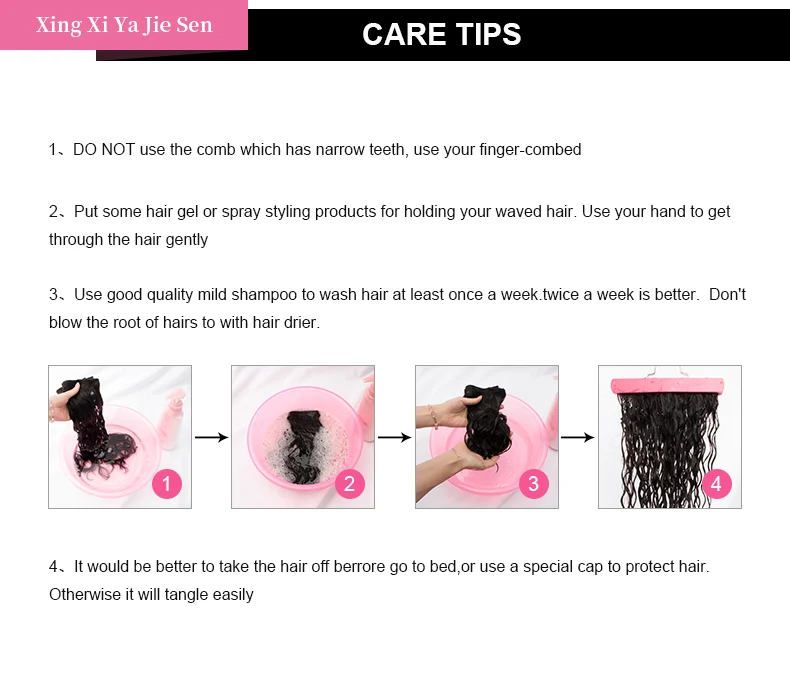 Xing Xi Ya Jie Sen

CARE TIPS

1、DO NOT use the comb which has narrow teeth, use your finger-combed

2、Put some hair gel or spray styling products for holding your waved hair. Use your hand to get through the hair gently

3、Use good quality mild shampoo to wash hair at least once a week.twice a week is better. Don't blow the root of hairs to with hair drier.

1

2

3

4

4、It would be better to take the hair off berrore go to bed,or use a special cap to protect hair. Otherwise it will tangle easily