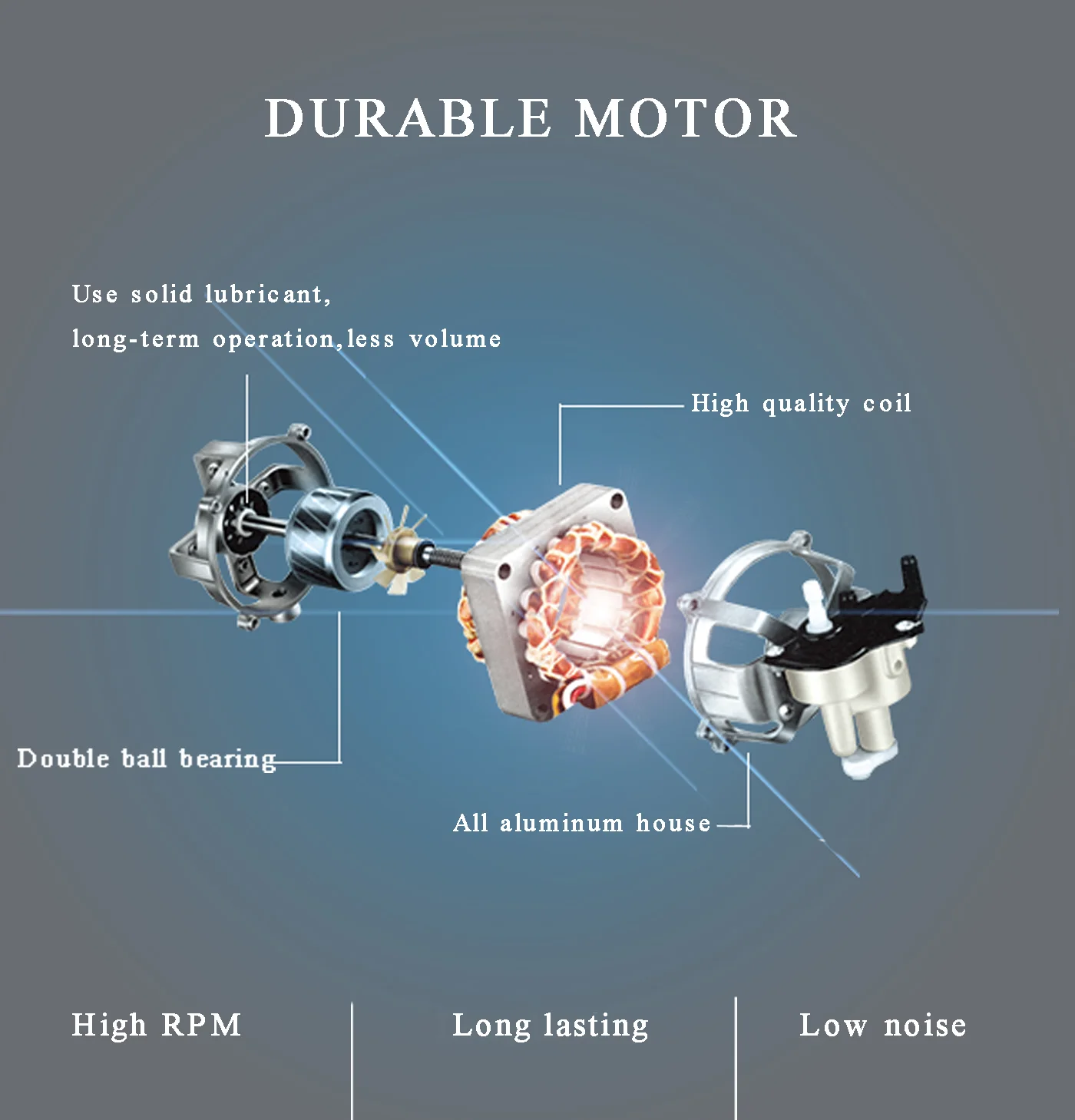 DURABLE MOTOR

Use solid lubricant,
long-term operation,less volume

High quality coil

Double ball bearing

All aluminum house

High RPM

Long lasting

Low noise