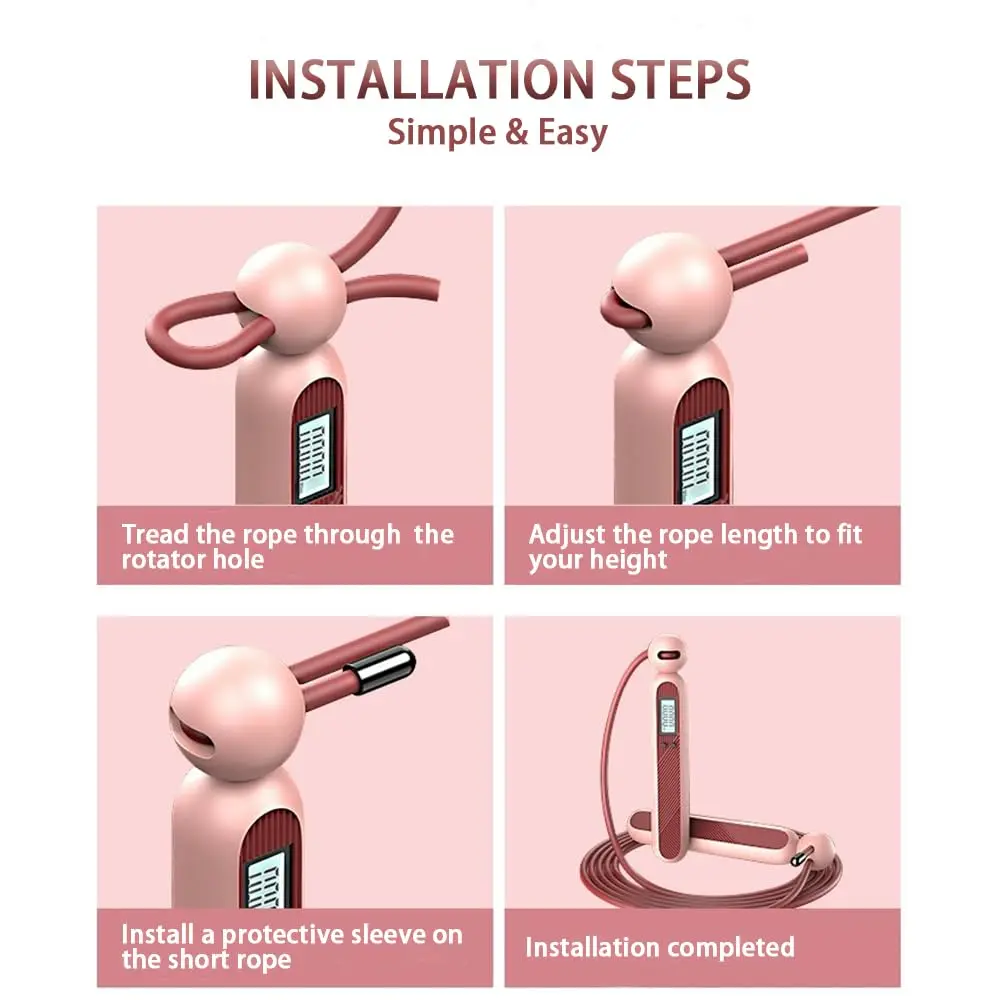 INSTALLATION STEPS
Simple & Easy

Tread the rope through the rotator hole

Adjust the rope length to fit your height

Install a protective sleeve on the short rope

Installation completed