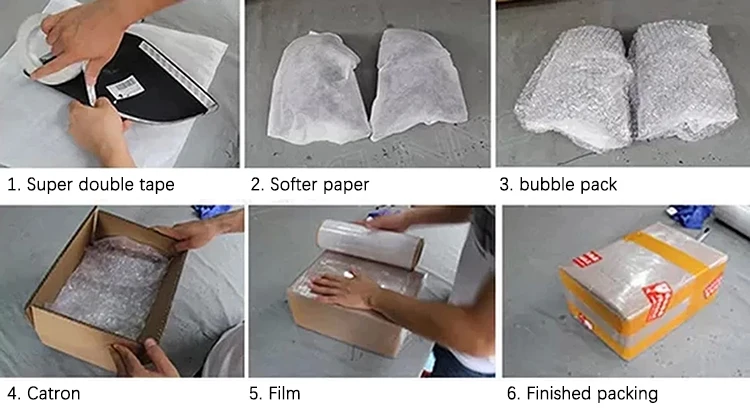 1. Super double tape

2. Softer paper

3. bubble pack

4. Catron

5. Film

6. Finished packing