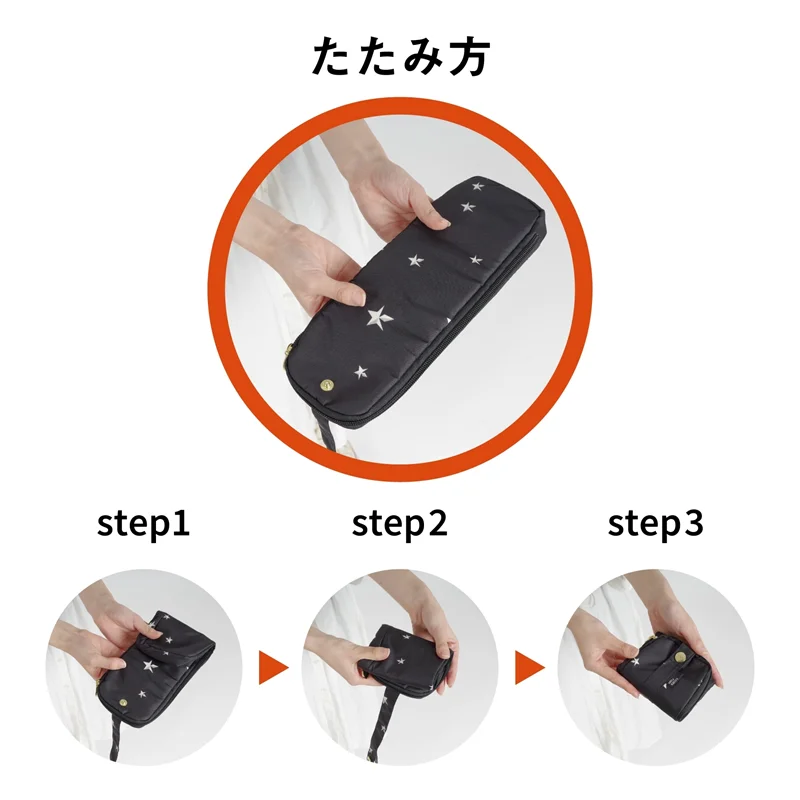 たたみ方

step1

step2

step3