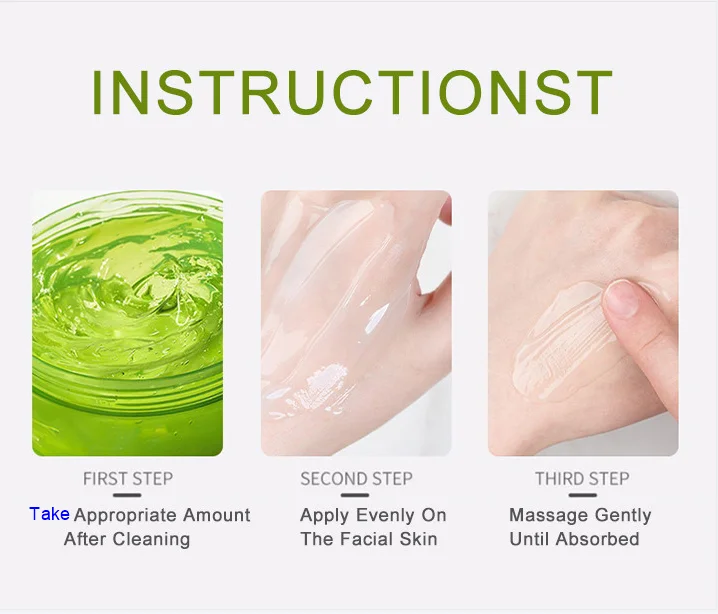 INSTRUCTIONST

FIRST STEP

Take Appropriate Amount After Cleaning

SECOND STEP

Apply Evenly On The Facial Skin

THIRD STEP

Massage Gently Until Absorbed