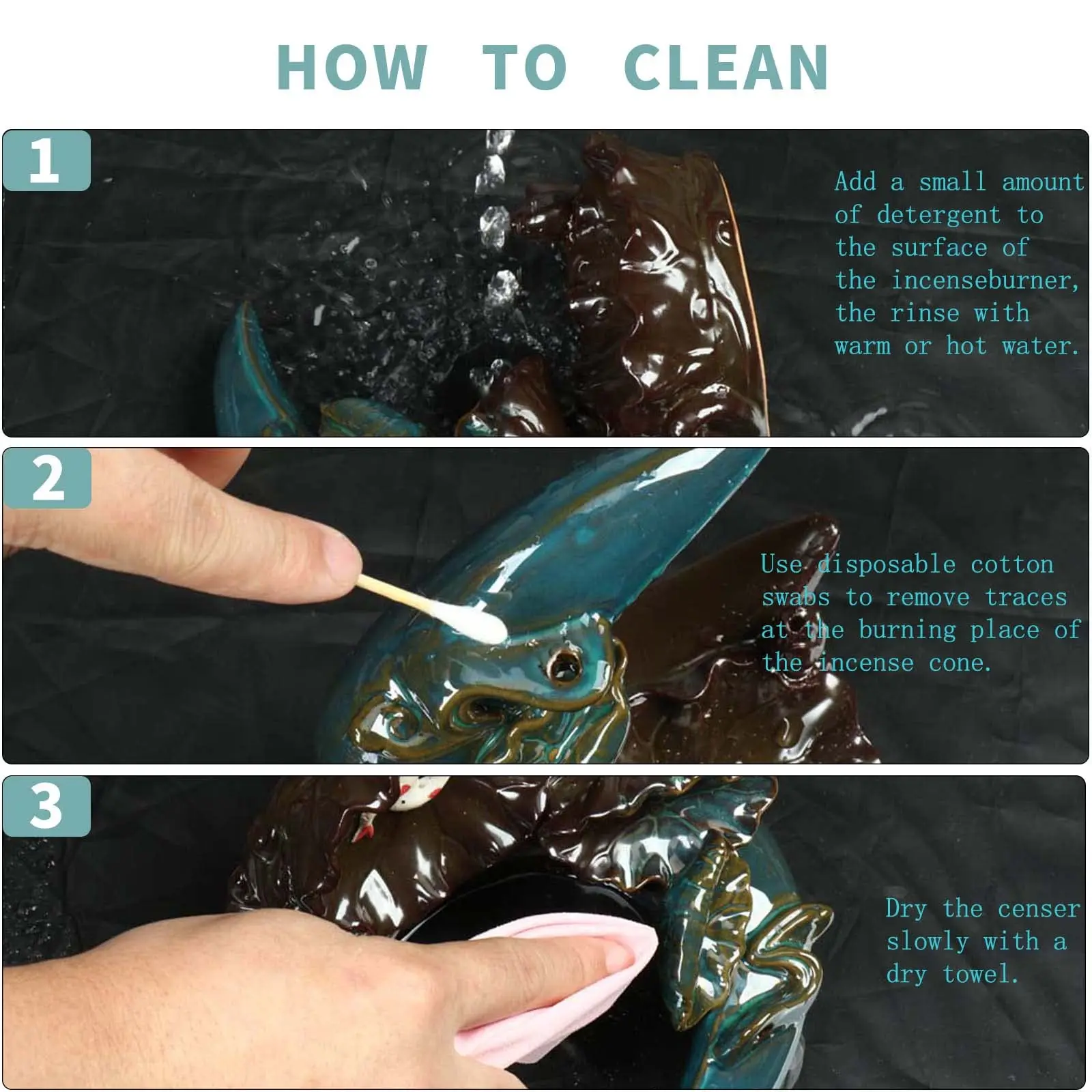 HOW TO CLEAN

1

Add a small amount of detergent to the surface of the incenseburner, the rinse with warm or hot water.

2

Use disposable cotton swabs to remove traces at the burning place of the incense cone.

3

Dry the censer slowly with a dry towel.