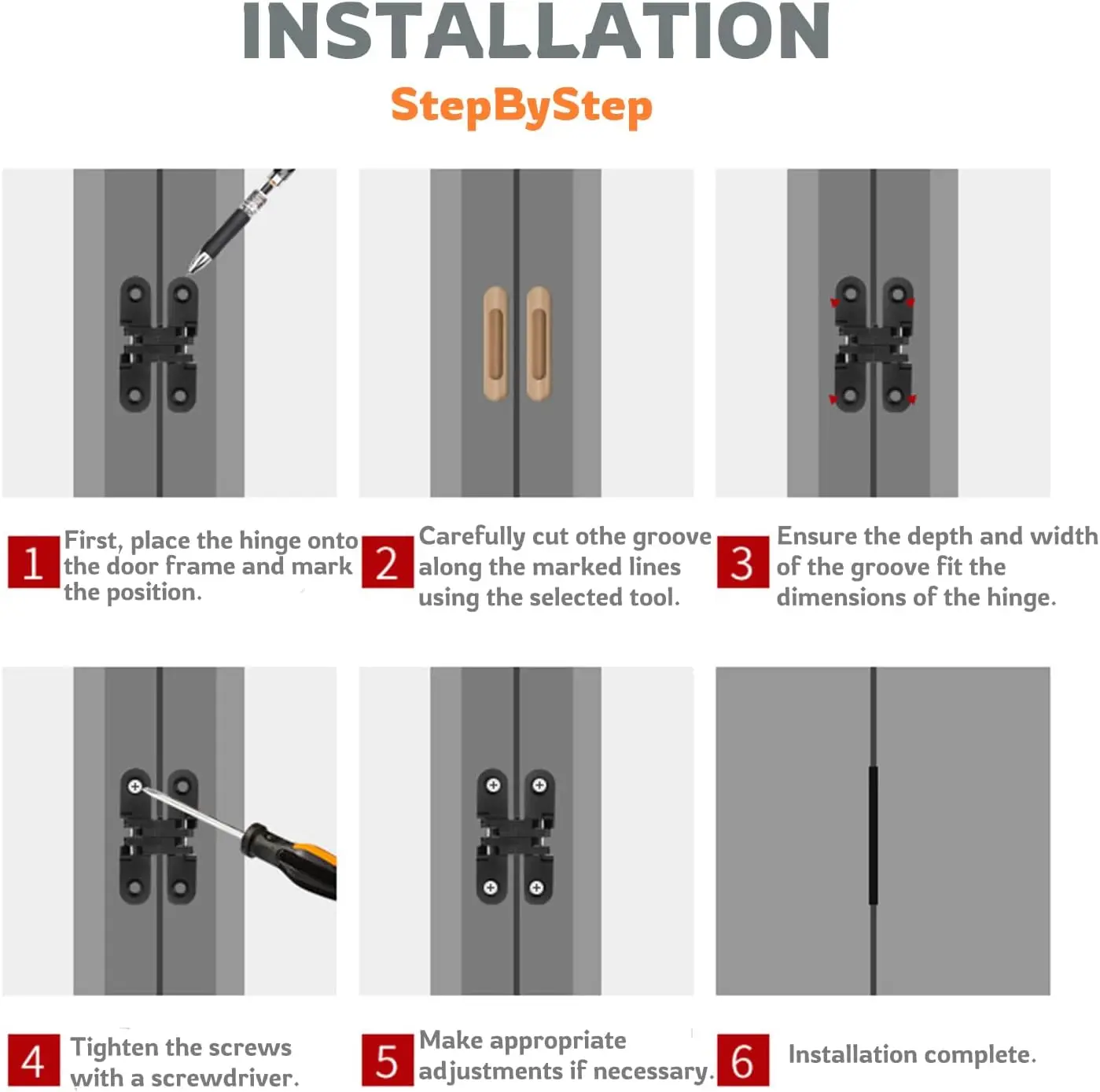 INSTALLATION
StepByStep

1 First, place the hinge onto the door frame and mark the position.

2 Carefully cut othe groove along the marked lines using the selected tool.

3 Ensure the depth and width of the groove fit the dimensions of the hinge.

4 Tighten the screws with a screwdriver.

5 Make appropriate adjustments if necessary.

6 Installation complete.