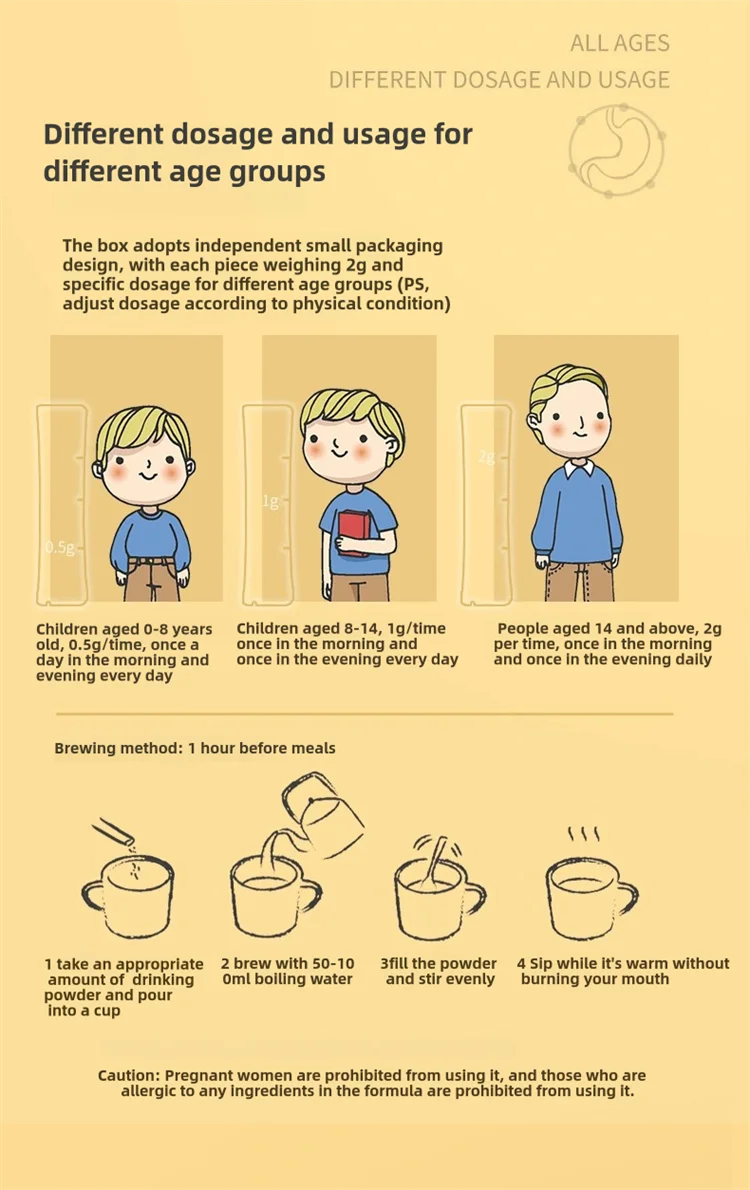 ALL AGES
DIFFERENT DOSAGE AND USAGE

Different dosage and usage for different age groups

The box adopts independent small packaging design, with each piece weighing 2g and specific dosage for different age groups (PS, adjust dosage according to physical condition)

0.5g

1g

2g

Children aged 0-8 years old, 0.5g/time, once a day in the morning and evening every day

Children aged 8-14, 1g/time once in the morning and once in the evening every day

People aged 14 and above, 2g per time, once in the morning and once in the evening daily

Brewing method: 1 hour before meals

1 take an appropriate amount of drinking powder and pour into a cup

2 brew with 50-10 0ml boiling water

3fill the powder and stir evenly

4 Sip while it's warm without burning your mouth

Caution: Pregnant women are prohibited from using it, and those who are allergic to any ingredients in the formula are prohibited from using it.