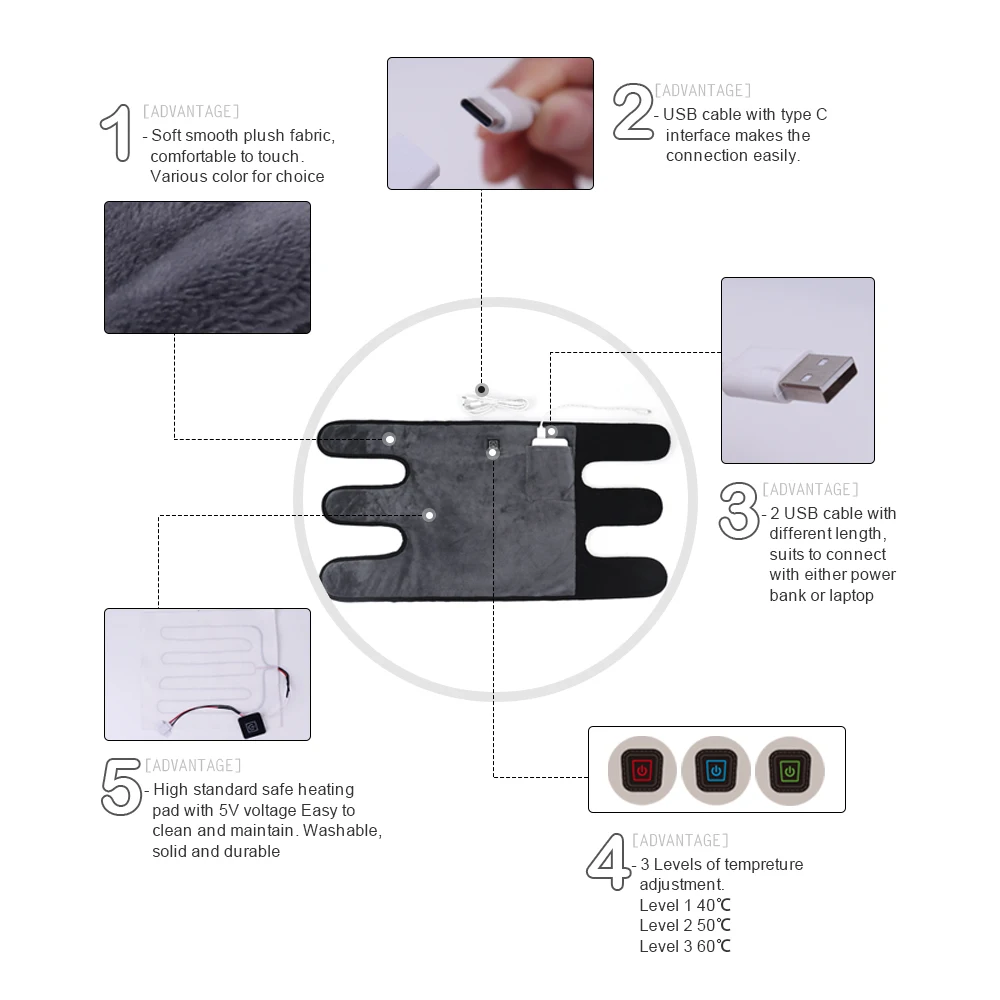 1 [ADVANTAGE]
- Soft smooth plush fabric, comfortable to touch. Various color for choice

2 [ADVANTAGE]
- USB cable with type C interface makes the connection easily.

3 [ADVANTAGE]
- 2 USB cable with different length, suits to connect with either power bank or laptop

5 [ADVANTAGE]
- High standard safe heating pad with 5V voltage Easy to clean and maintain. Washable, solid and durable

4 [ADVANTAGE]
- 3 Levels of tempreture adjustment.
Level 1 40℃
Level 2 50℃
Level 3 60℃