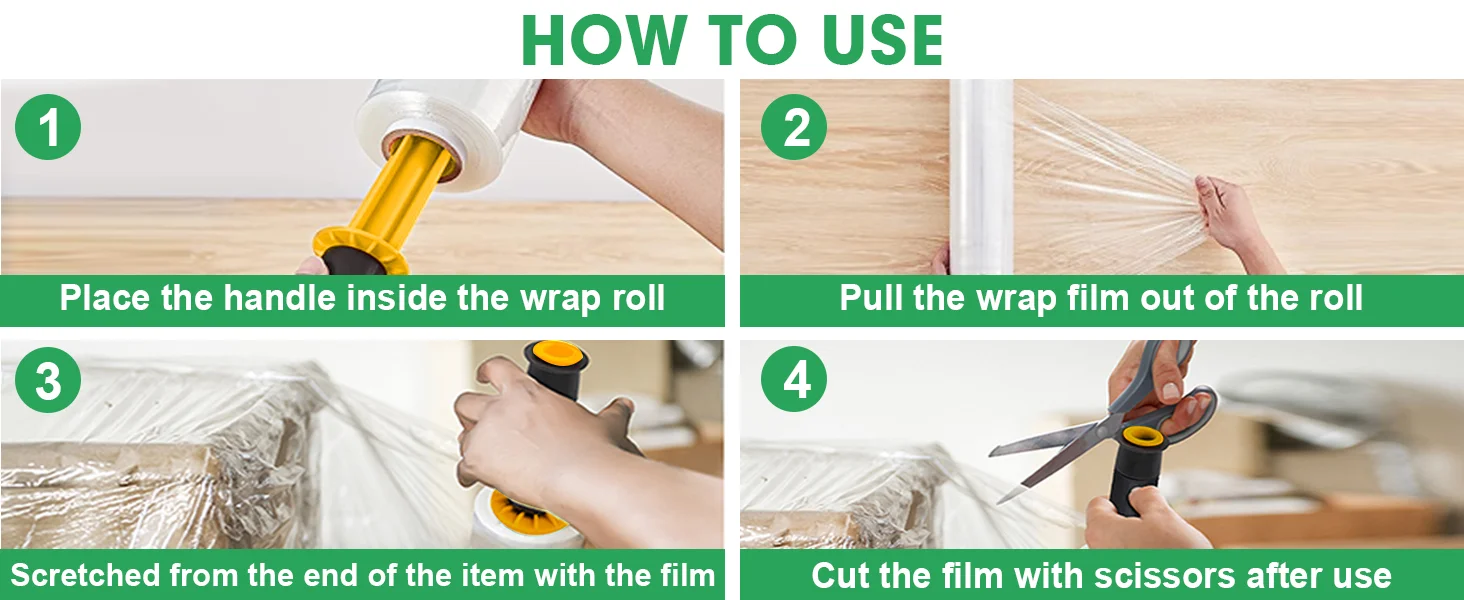 HOW TO USE

1

Place the handle inside the wrap roll

2

Pull the wrap film out of the roll

3

Scretched from the end of the item with the film

4

Cut the film with scissors after use