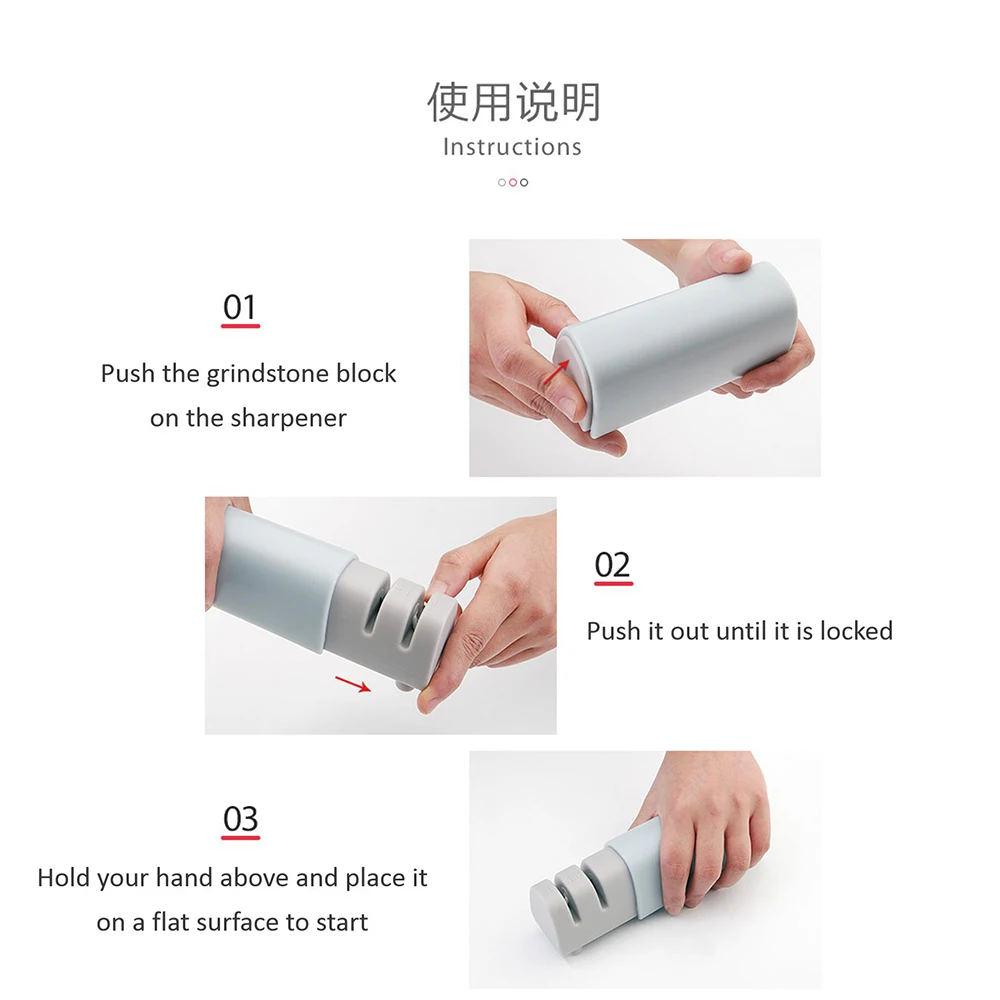 使用说明
Instructions

01
Push the grindstone block on the sharpener

02
Push it out until it is locked

03
Hold your hand above and place it on a flat surface to start