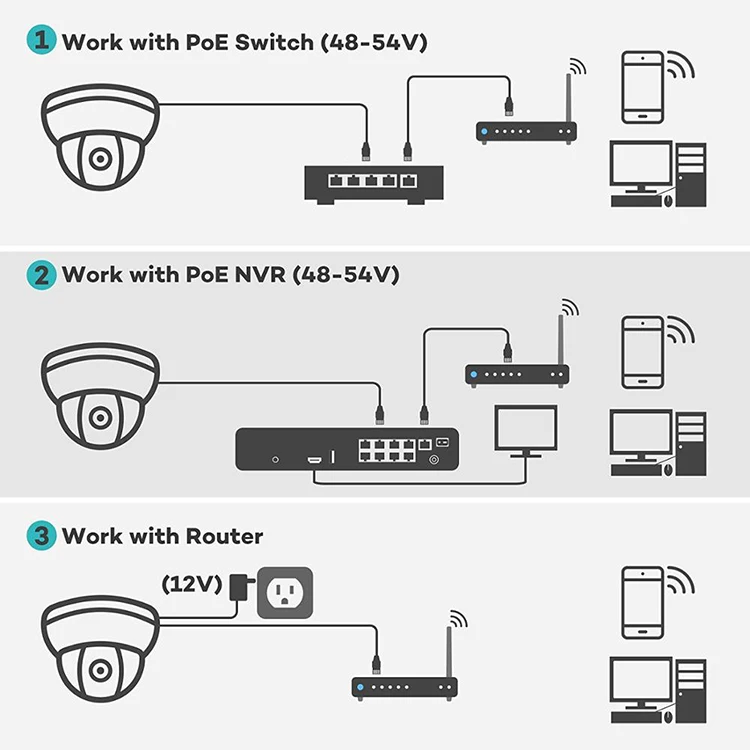 1 Work with PoE Switch (48-54V)

2 Work with PoE NVR (48-54V)

3 Work with Router

(12V)