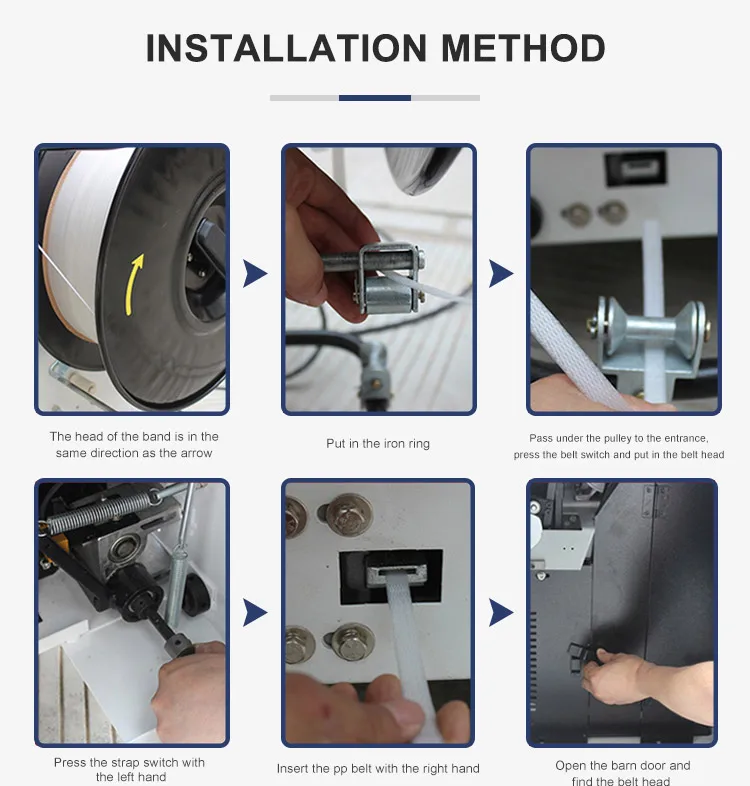 INSTALLATION METHOD

The head of the band is in the same direction as the arrow

Put in the iron ring

Pass under the pulley to the entrance, press the belt switch and put in the belt head

Press the strap switch with the left hand

Insert the pp belt with the right hand

Open the barn door and find the belt head