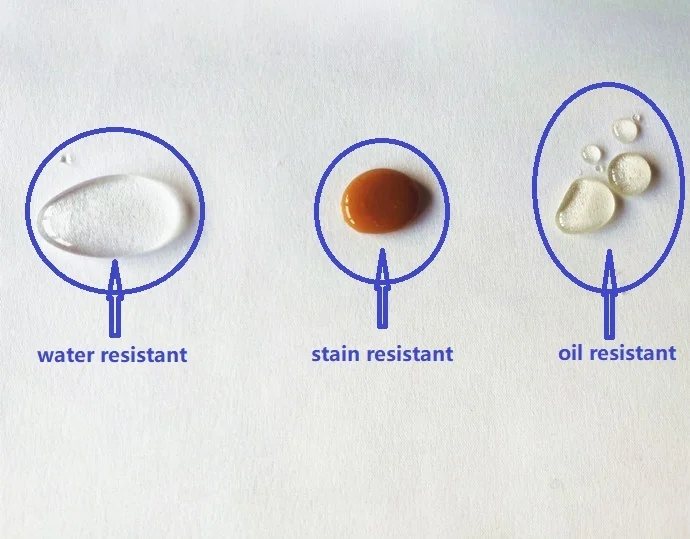 water resistant

stain resistant

oil resistant