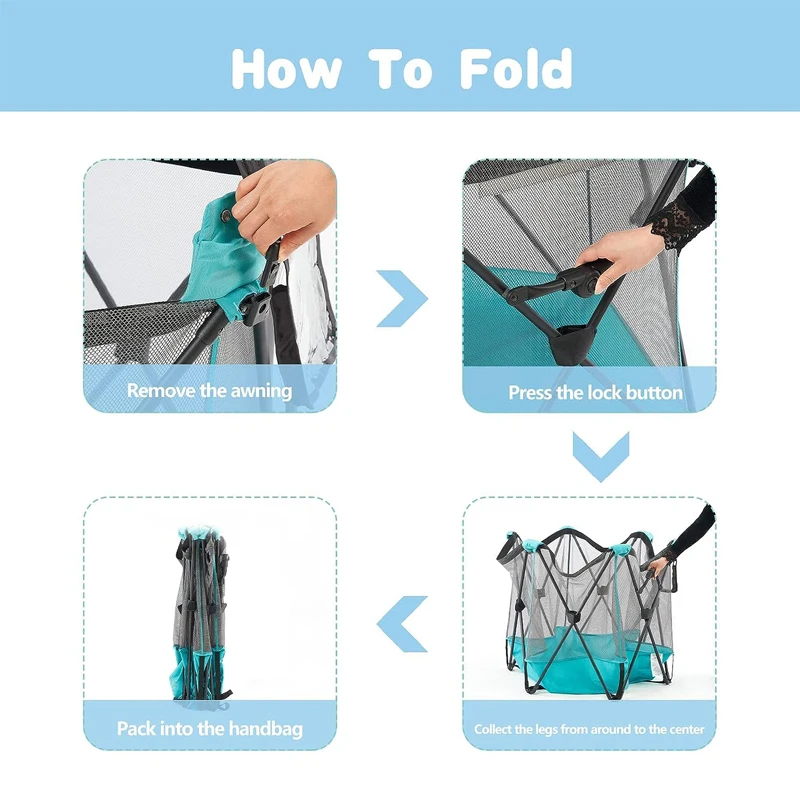 How To Fold

Remove the awning

Press the lock button

Collect the legs from around to the center

Pack into the handbag