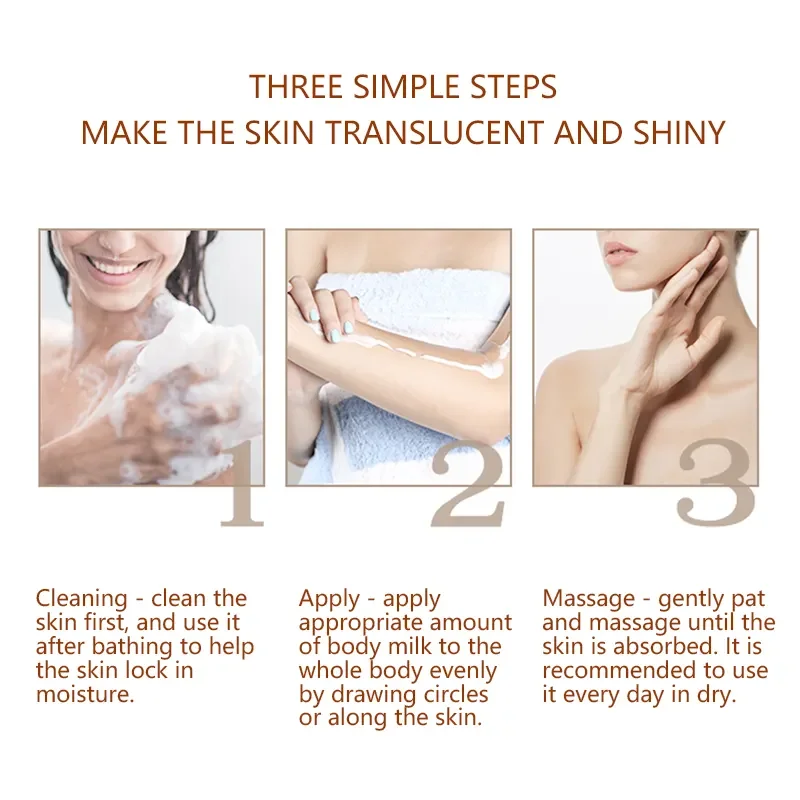 THREE SIMPLE STEPS
MAKE THE SKIN TRANSLUCENT AND SHINY

1

2

3

Cleaning - clean the skin first, and use it after bathing to help the skin lock in moisture.

Apply - apply appropriate amount of body milk to the whole body evenly by drawing circles or along the skin.

Massage - gently pat and massage until the skin is absorbed. It is recommended to use it every day in dry.